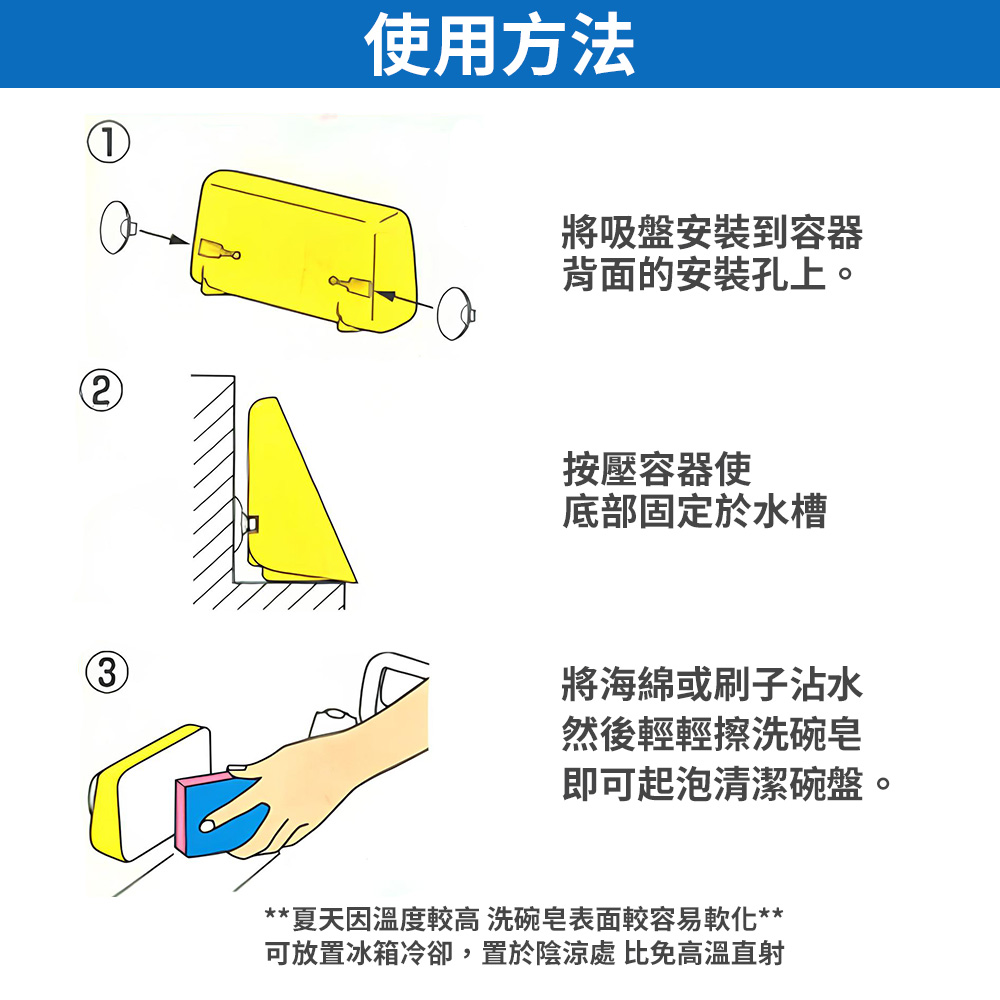 使用方法

①

將吸盤安裝到容器背面的安裝孔上。

②

按壓容器使底部固定於水槽

③

將海綿或刷子沾水然後輕輕擦洗碗皂即可起泡清潔碗盤。

**夏天因溫度較高 洗碗皂表面較容易軟化**
可放置冰箱冷卻，置於陰涼處 比免高溫直射