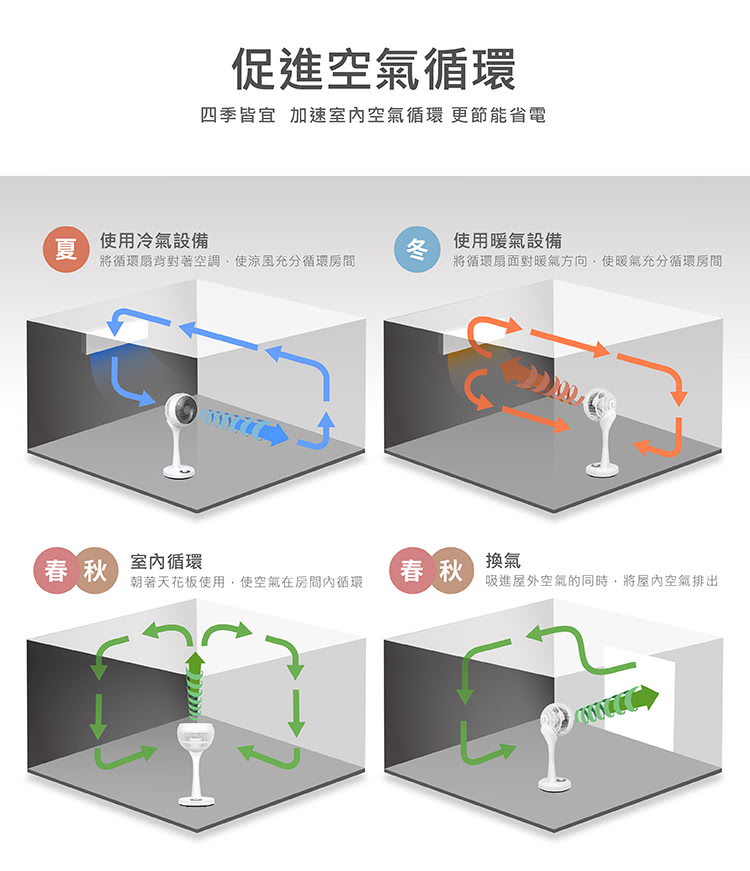 促進空氣循環

四季皆宜 加速室內空氣循環 更節能省電

夏 使用冷氣設備
將循環扇背對著空調，使涼風充分循環房間

冬 使用暖氣設備
將循環扇面對暖氣方向，使暖氣充分循環房間

春 秋 室內循環
朝著天花板使用，使空氣在房間內循環

春 秋 換氣
吸進屋外空氣的同時，將屋內空氣排出