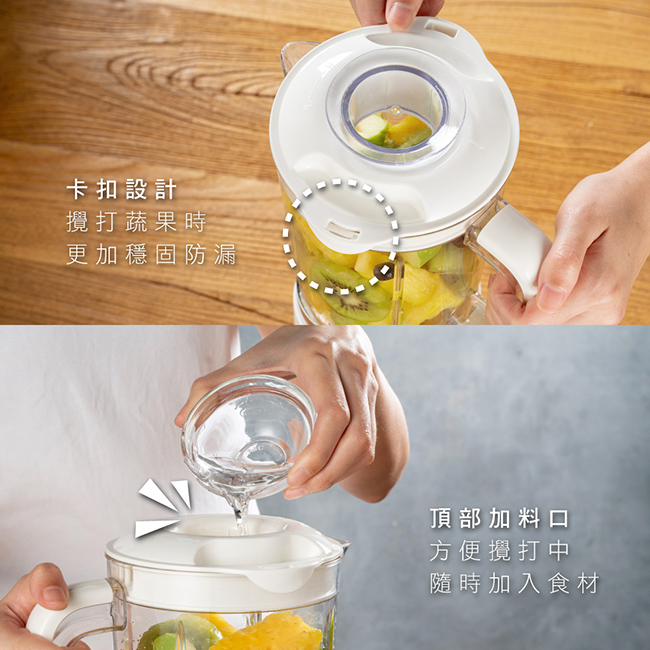 卡扣設計
攪打蔬果時
更加穩固防漏

頂部加料口
方便攪打中
隨時加入食材