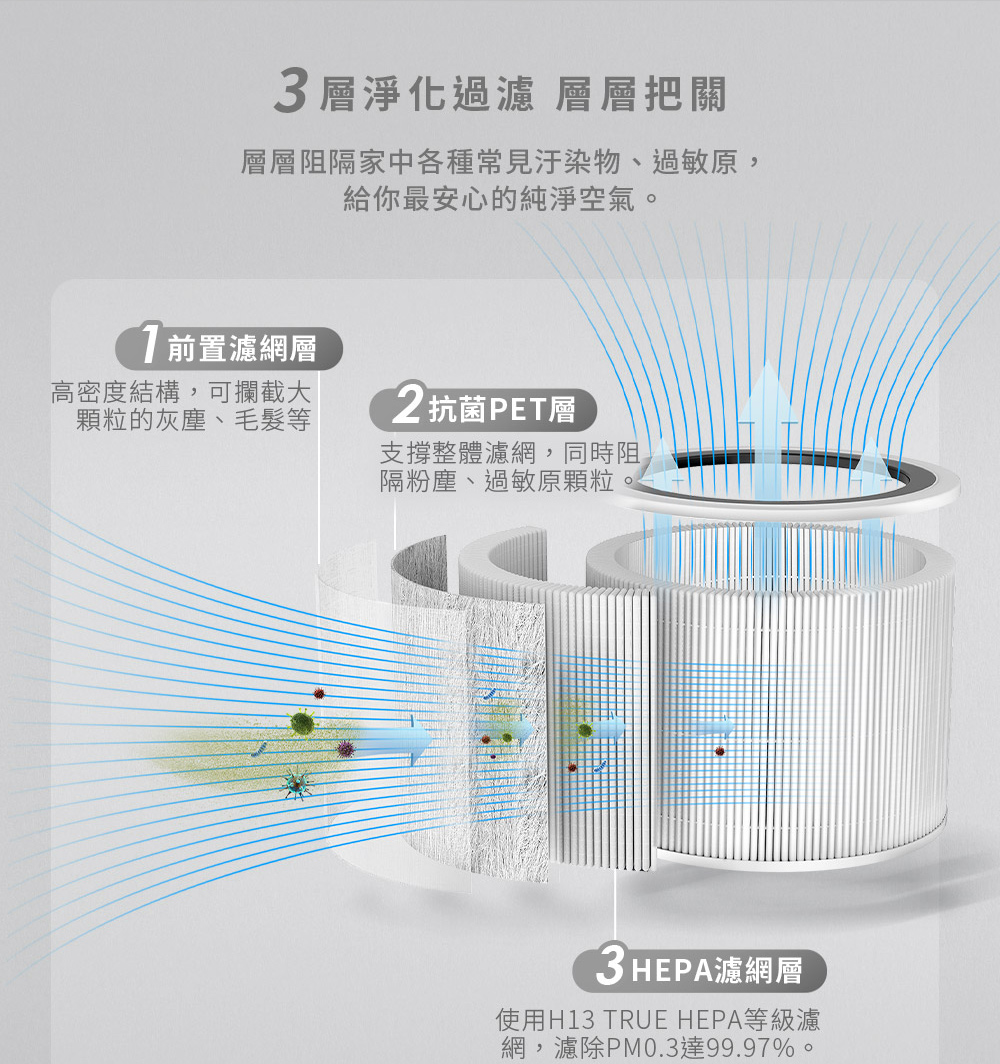 3 層淨化過濾 層層把關

層層阻隔家中各種常見汙染物、過敏原，給你最安心的純淨空氣。

1 前置濾網層

高密度結構，可攔截大顆粒的灰塵、毛髮等

2 抗菌PET層

支撐整體濾網，同時阻隔粉塵、過敏原顆粒。

3 HEPA濾網層

使用H13 TRUE HEPA等級濾網，濾除PM0.3達99.97%。