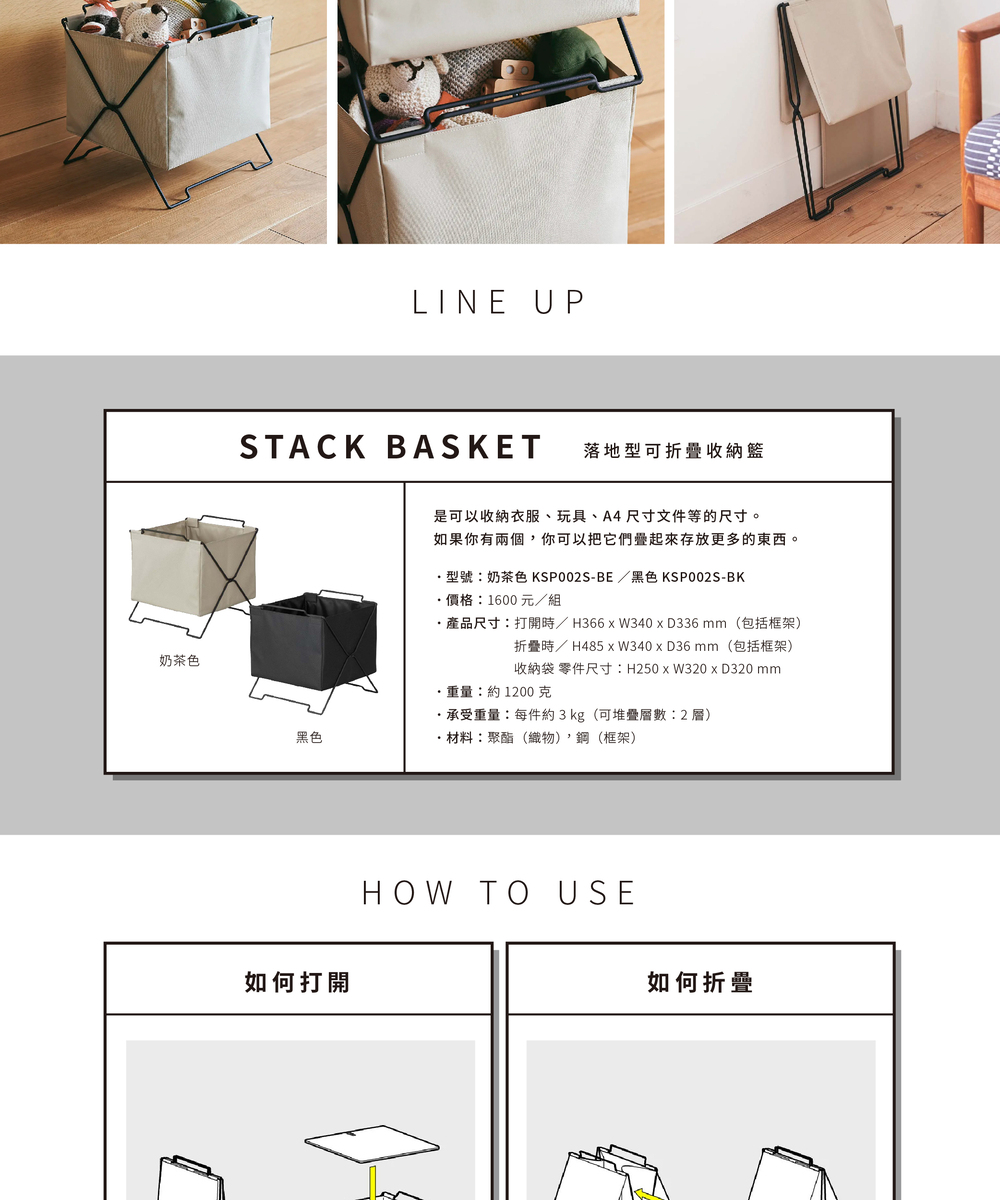 LINE UP

STACK BASKET 落地型可折疊收納籃

奶茶色

黑色

是可以收納衣服、玩具、A4 尺寸文件等的尺寸。
如果你有兩個，你可以把它們疊起來存放更多的東西。

・型號：奶茶色 KSP002S-BE ／黑色 KSP002S-BK
・價格：1600 元／組
・產品尺寸：打開時／ H366 x W340 x D336 mm（包括框架）
折疊時／ H485 x W340 x D36 mm（包括框架）
收納袋 零件尺寸：H250 x W320 x D320 mm
・重量：約 1200 克
・承受重量：每件約 3 kg（可堆疊層數：2 層）
・材料：聚酯（織物），鋼（框架）

HOW TO USE

如何打開

如何折疊