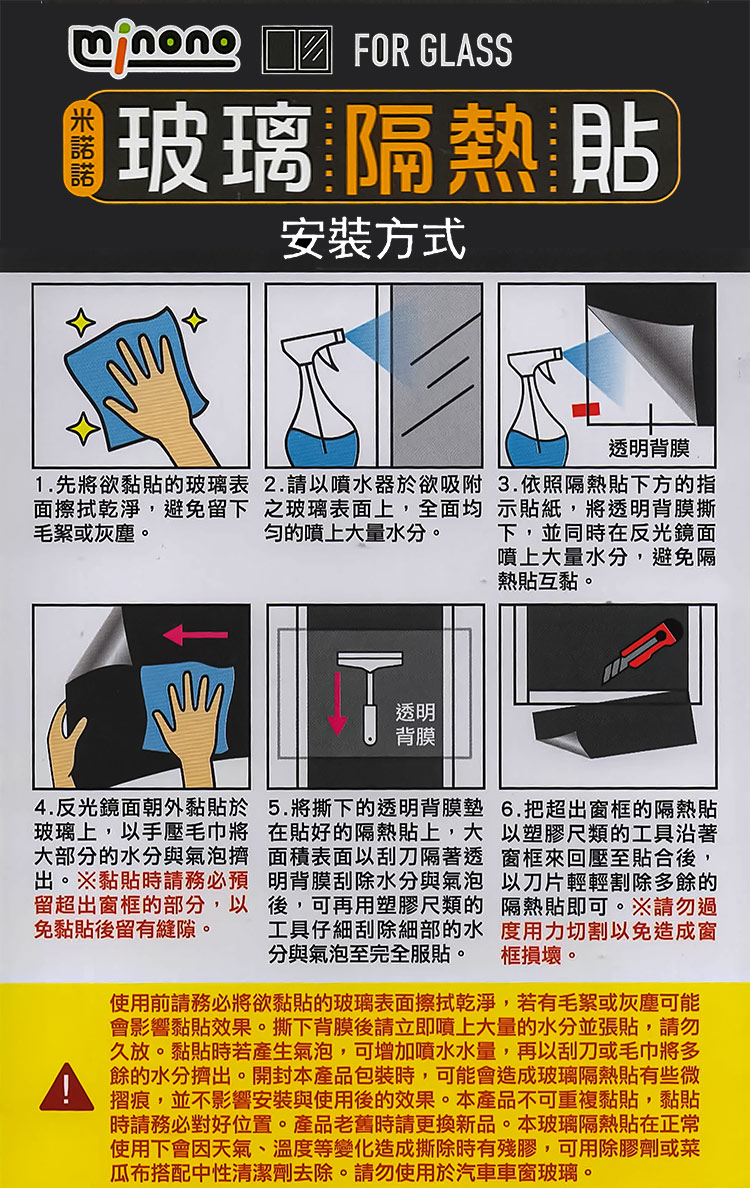 minono FOR GLASS

米諾諾 玻璃隔熱貼

安裝方式

透明背膜

1.先將欲黏貼的玻璃表面擦拭乾淨，避免留下毛絮或灰塵。

2.請以噴水器於欲吸附之玻璃表面上，全面均勻的噴上大量水分。

3.依照隔熱貼下方的指示貼紙，將透明背膜撕下，並同時在反光鏡面噴上大量水分，避免隔熱貼互黏。

透明背膜

4.反光鏡面朝外黏貼於玻璃上，以手壓毛巾將大部分的水分與氣泡擠出。※黏貼時請務必預留超出窗框的部分，以免黏貼後留有縫隙。

5.將撕下的透明背膜墊在貼好的隔熱貼上，大面積表面以刮刀隔著透明背膜刮除水分與氣泡後，可再用塑膠尺類的工具仔細刮除細部的水分與氣泡至完全服貼。

6.把超出窗框的隔熱貼以塑膠尺類的工具沿著窗框來回壓至貼合後，以刀片輕輕割除多餘的隔熱貼即可。※請勿過度用力切割以免造成窗框損壞。

!

使用前請務必將欲黏貼的玻璃表面擦拭乾淨，若有毛絮或灰塵可能會影響黏貼效果。撕下背膜後請立即噴上大量的水分並張貼，請勿久放。黏貼時若產生氣泡，可增加噴水水量，再以刮刀或毛巾將多餘的水分擠出。開封本產品包裝時，可能會造成玻璃隔熱貼有些微摺痕，並不影響安裝與使用後的效果。本產品不可重複黏貼，黏貼時請務必對好位置。產品老舊時請更換新品。本玻璃隔熱貼在正常使用下會因天氣、溫度等變化造成撕除時有殘膠，可用除膠劑或菜瓜布搭配中性清潔劑去除。請勿使用於汽車車窗玻璃。