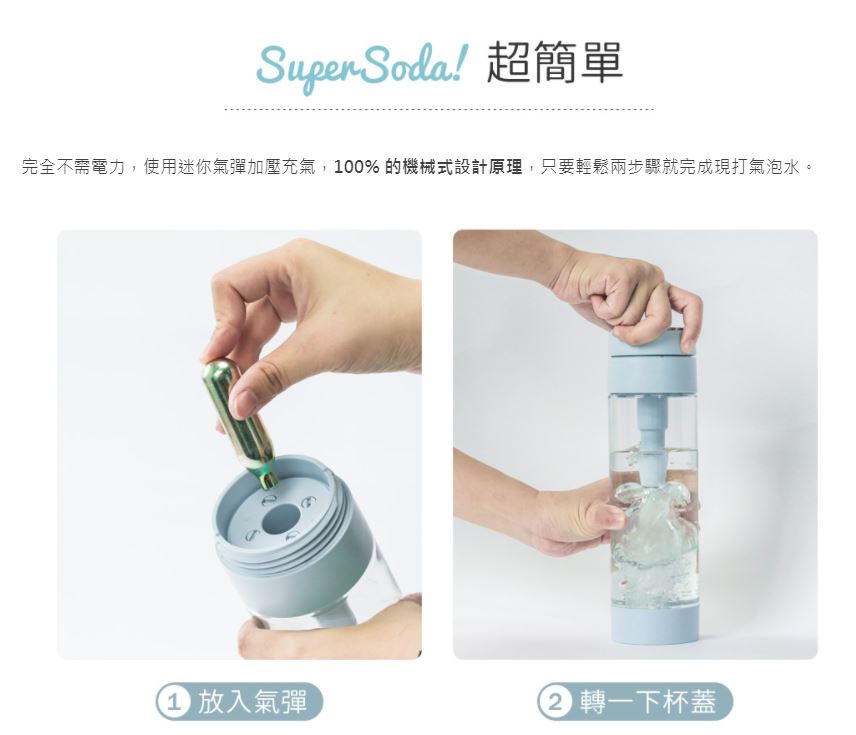 SuperSoda! 超簡單

完全不需電力，使用迷你氣彈加壓充氣，100% 的機械式設計原理，只要輕鬆兩步驟就完成現打氣泡水。

1 放入氣彈

2 轉一下杯蓋