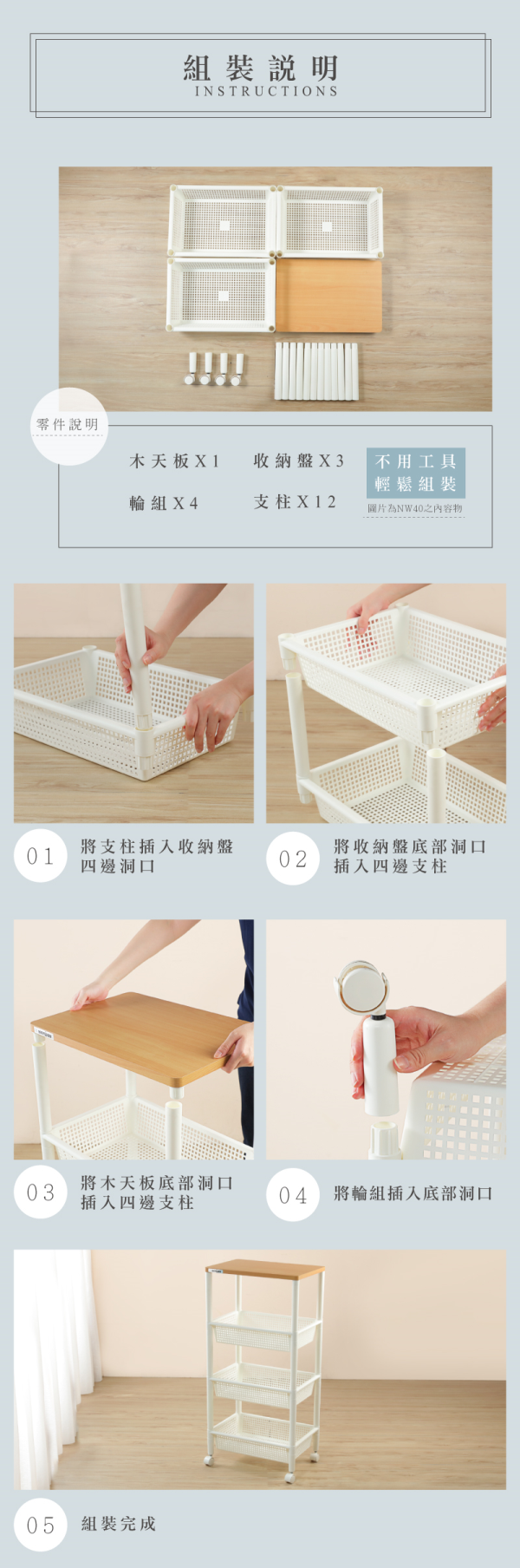 組裝說明
INSTRUCTIONS

零件說明

木天板X1
收納盤X3
輪組X4
支柱X12

不用工具
輕鬆組裝
圖片為NW40之內容物

01 將支柱插入收納盤四邊洞口

02 將收納盤底部洞口插入四邊支柱

03 將木天板底部洞口插入四邊支柱

04 將輪組插入底部洞口

05 組裝完成