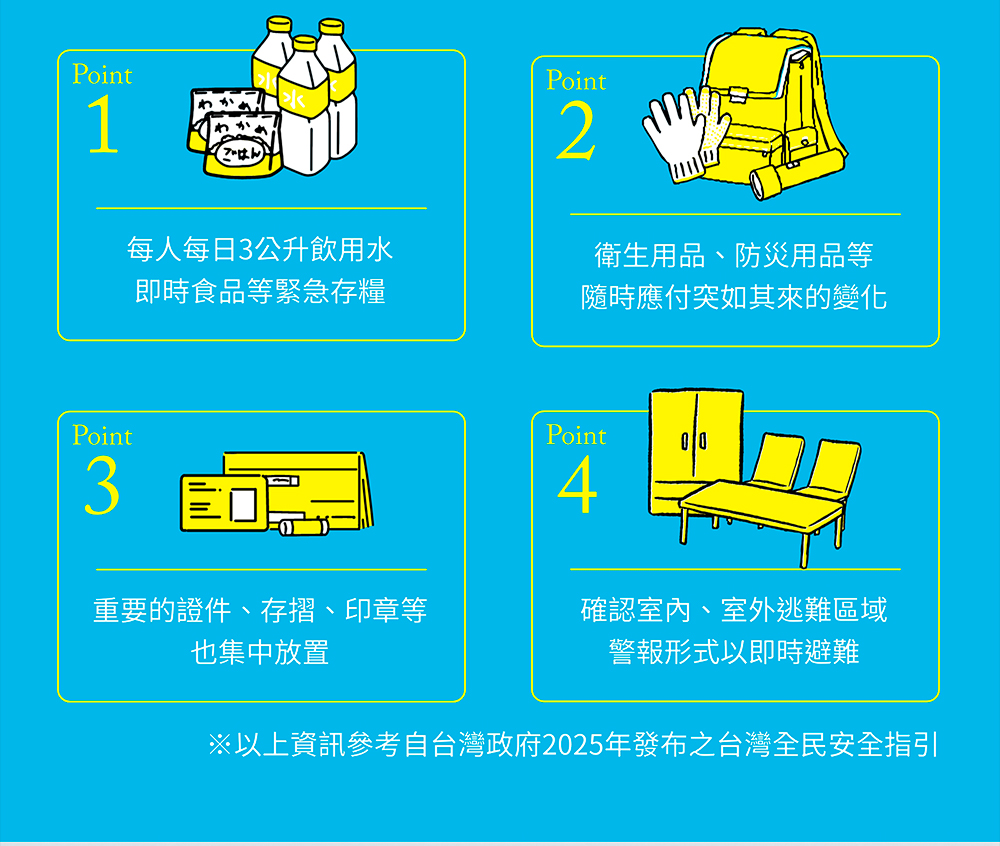 Point
1

わかめ
わかめ
ごはん
水
水

每人每日3公升飲用水
即時食品等緊急存糧

Point
2

衛生用品、防災用品等
隨時應付突如其來的變化

Point
3

重要的證件、存摺、印章等
也集中放置

Point
4

確認室內、室外逃難區域
警報形式以即時避難

※以上資訊參考自台灣政府2025年發布之台灣全民安全指引