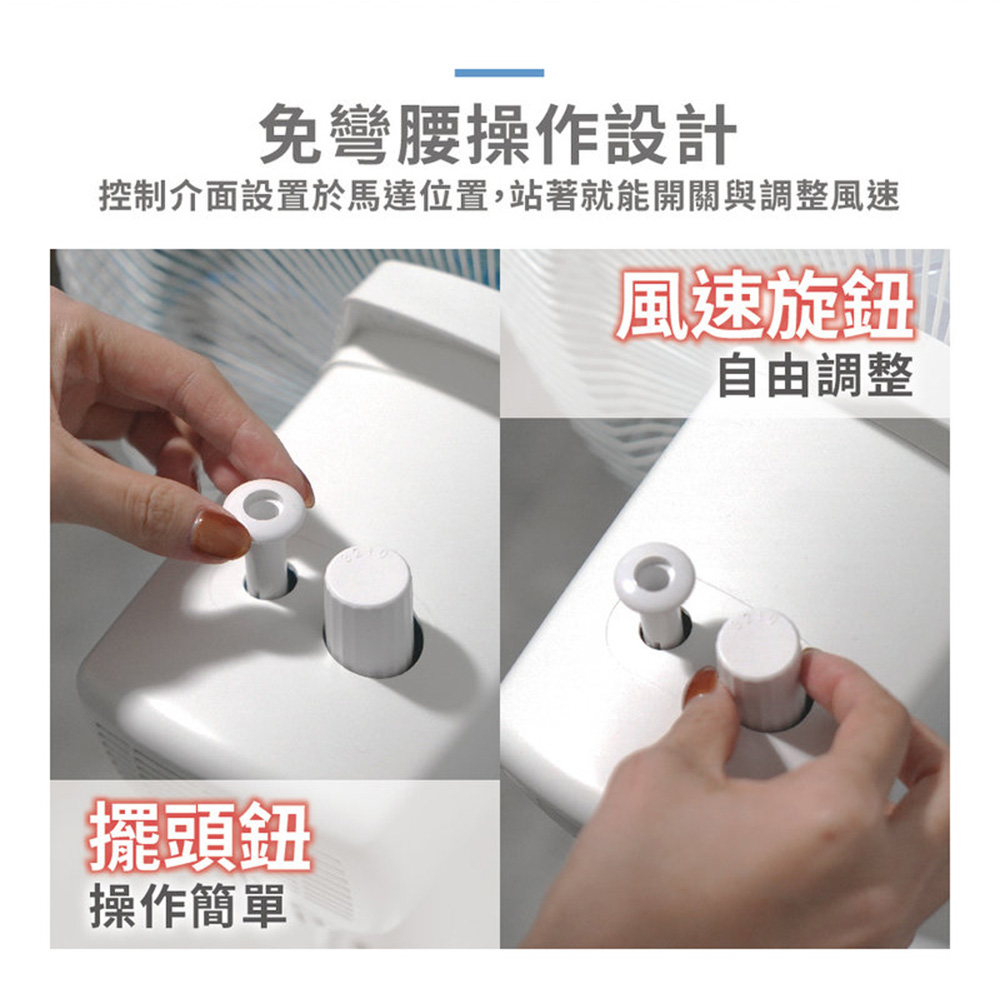 免彎腰操作設計
控制介面設置於馬達位置，站著就能開關與調整風速

擺頭鈕
操作簡單

風速旋鈕
自由調整