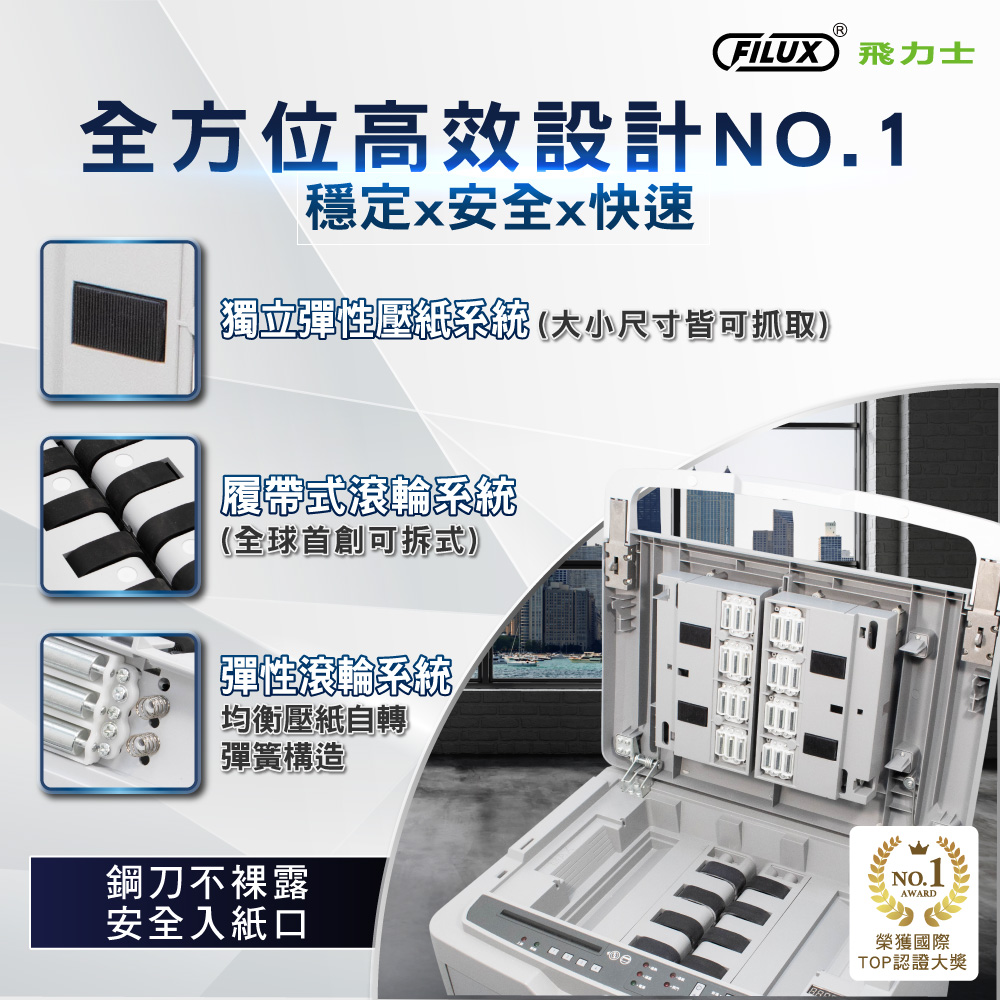 FILUX® 飛力士

全方位高效設計NO.1
穩定x安全x快速

獨立彈性壓紙系統 (大小尺寸皆可抓取)

履帶式滾輪系統
(全球首創可拆式)

彈性滾輪系統
均衡壓紙自轉
彈簧構造

鋼刀不裸露
安全入紙口

NO.1
AWARD
榮獲國際
TOP認證大獎