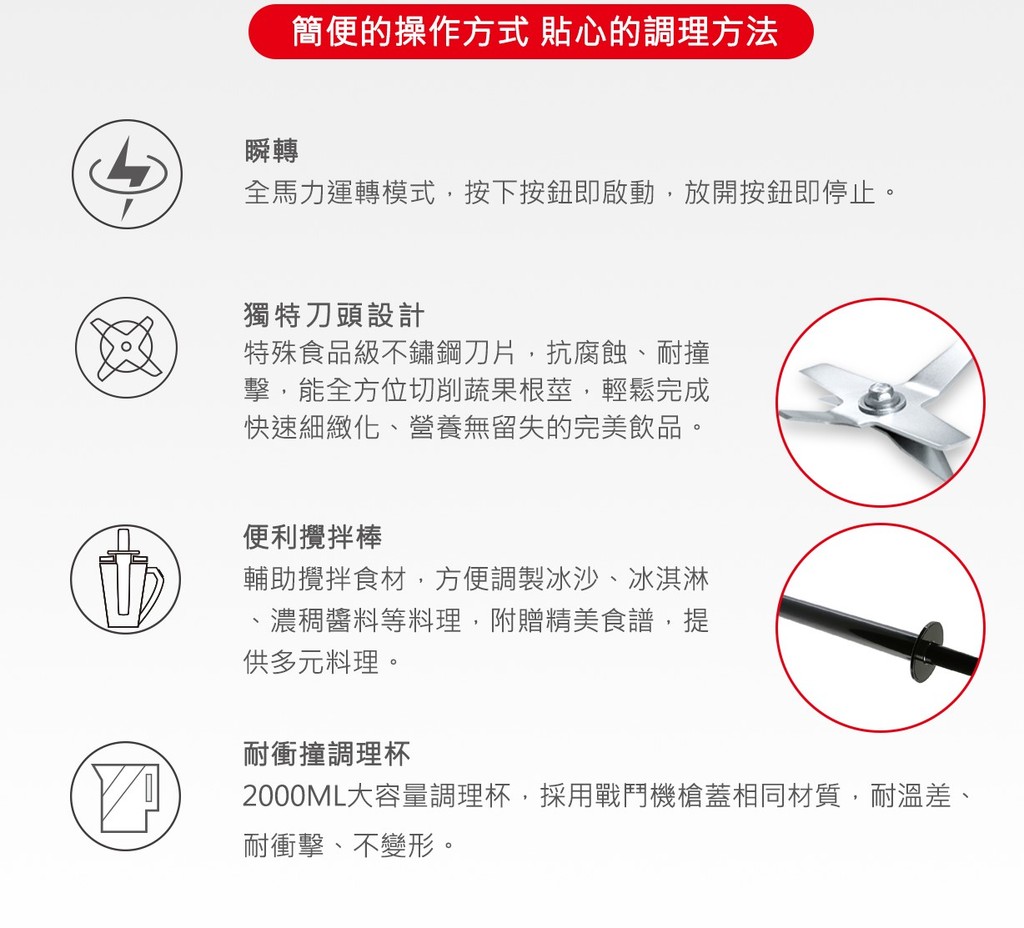 簡便的操作方式 貼心的調理方法

瞬轉
全馬力運轉模式，按下按鈕即啟動，放開按鈕即停止。

獨特刀頭設計
特殊食品級不鏽鋼刀片，抗腐蝕、耐撞擊，能全方位切削蔬果根莖，輕鬆完成快速細緻化、營養無留失的完美飲品。

便利攪拌棒
輔助攪拌食材，方便調製冰沙、冰淇淋、濃稠醬料等料理，附贈精美食譜，提供多元料理。

耐衝撞調理杯
2000ML大容量調理杯，採用戰鬥機槍蓋相同材質，耐溫差、耐衝擊、不變形。