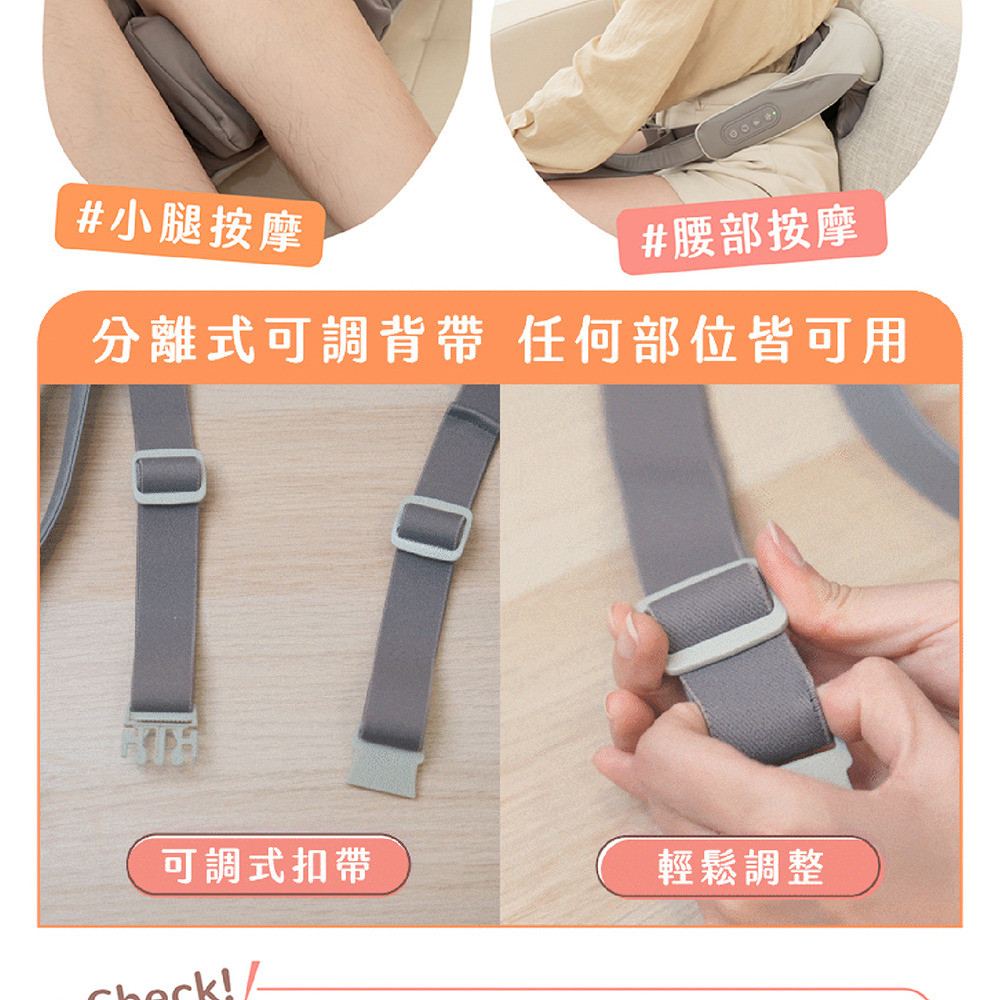 #小腿按摩

#腰部按摩

分離式可調背帶 任何部位皆可用

可調式扣帶

輕鬆調整

Check!