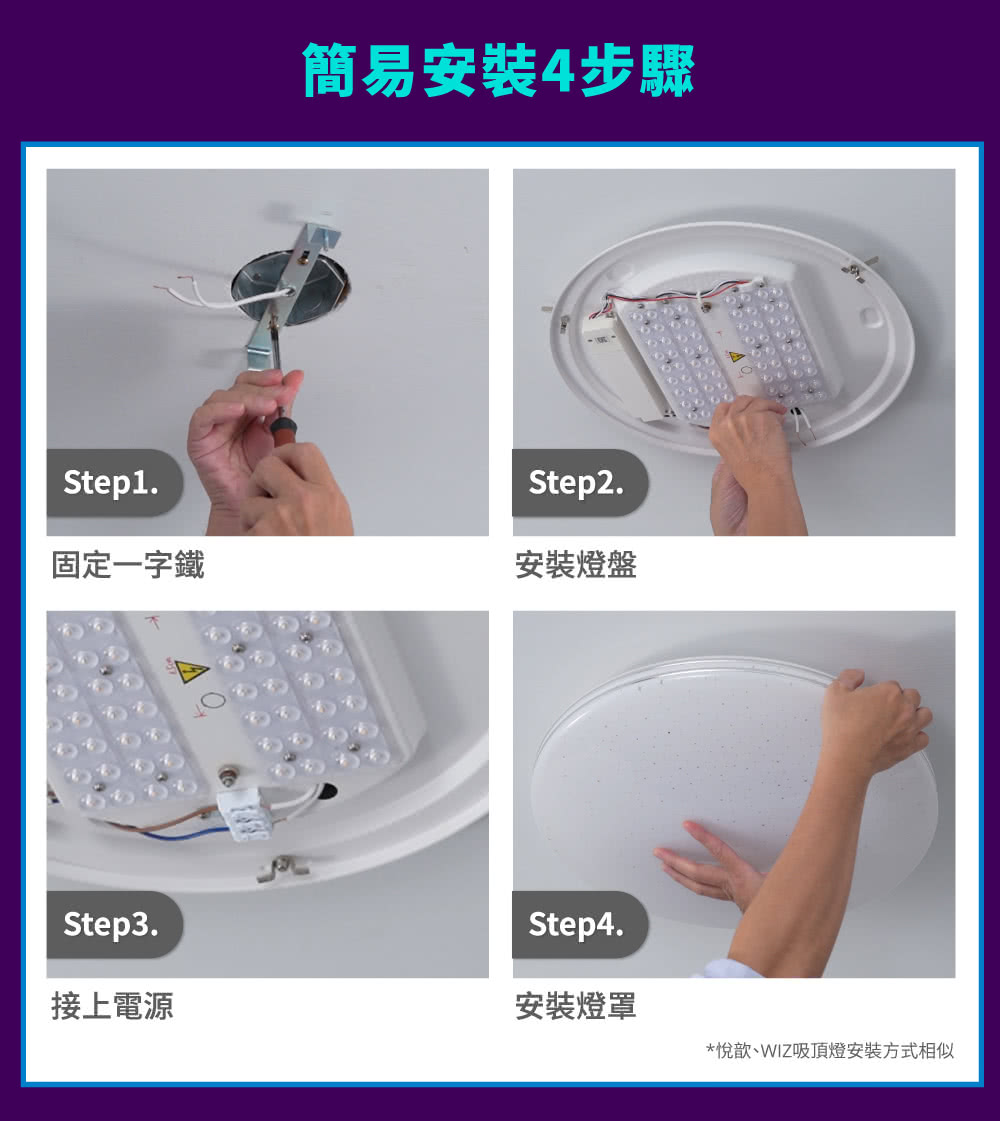 簡易安裝4步驟

Step1.

固定一字鐵

Step2.

安裝燈盤

Step3.

接上電源

Step4.

安裝燈罩

*悅歆、WIZ吸頂燈安裝方式相似