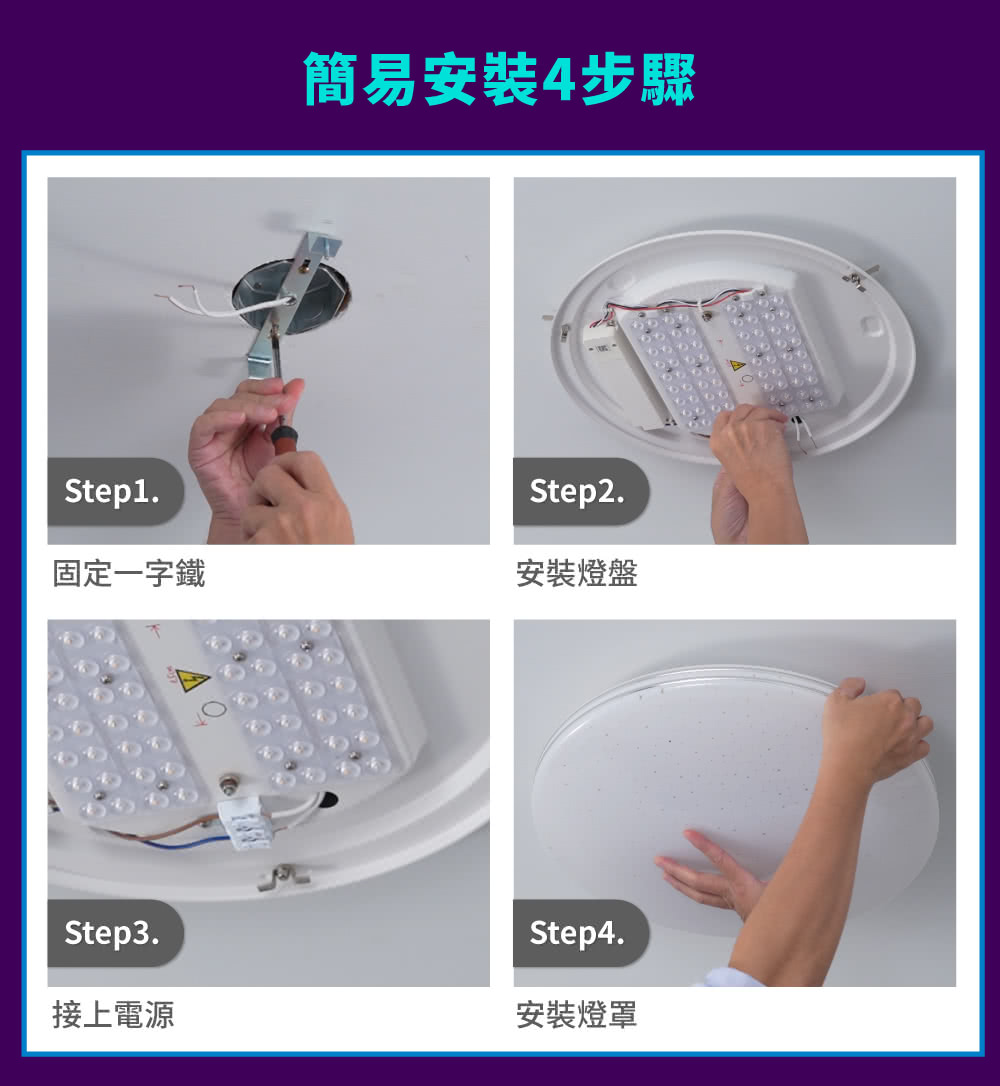 簡易安裝4步驟

Step1.

固定一字鐵

Step2.

安裝燈盤

Step3.

接上電源

Step4.

安裝燈罩