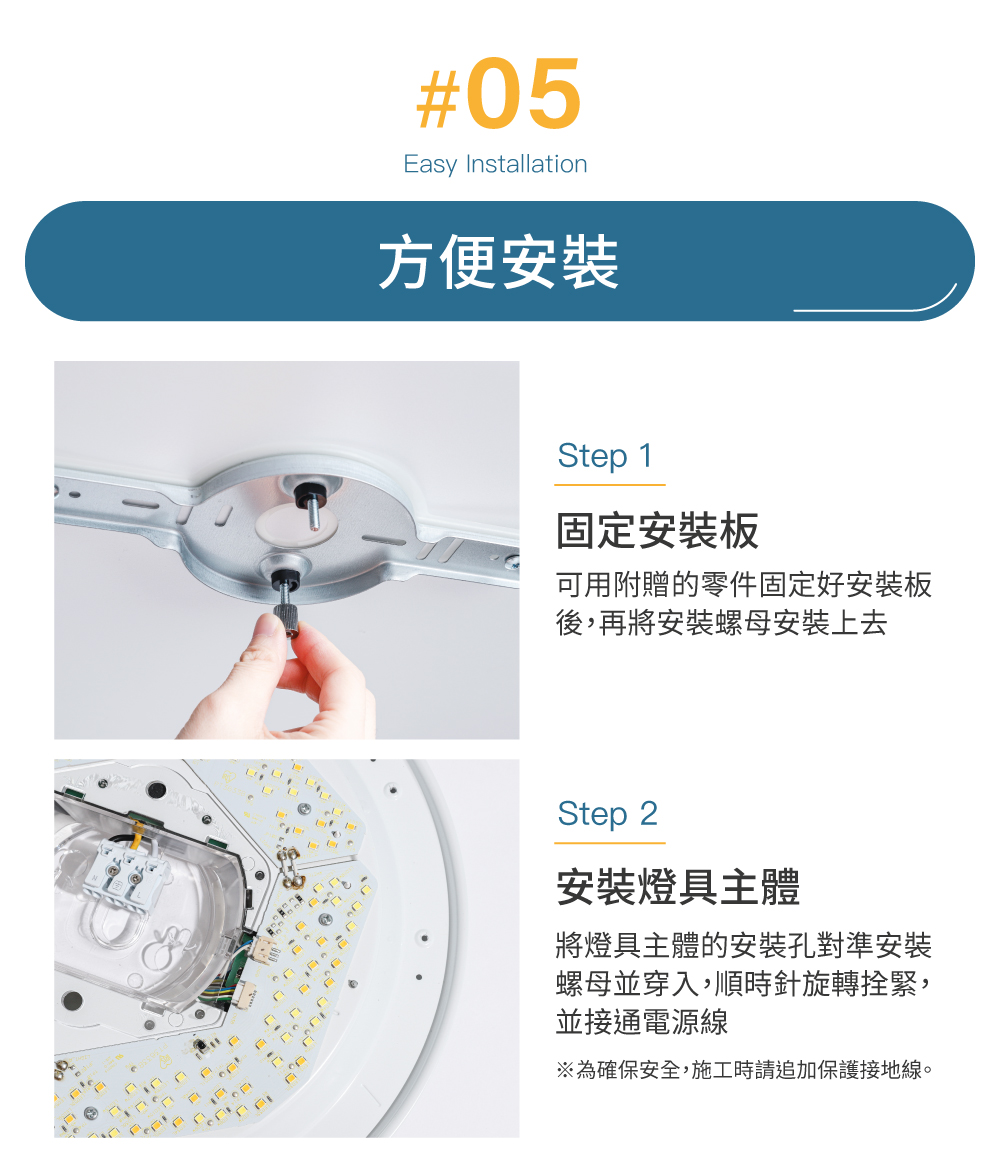 #05
Easy Installation

方便安裝

Step 1

固定安裝板

可用附贈的零件固定好安裝板後，再將安裝螺母安裝上去

Step 2

安裝燈具主體

將燈具主體的安裝孔對準安裝螺母並穿入，順時針旋轉拴緊，並接通電源線

※為確保安全，施工時請追加保護接地線。