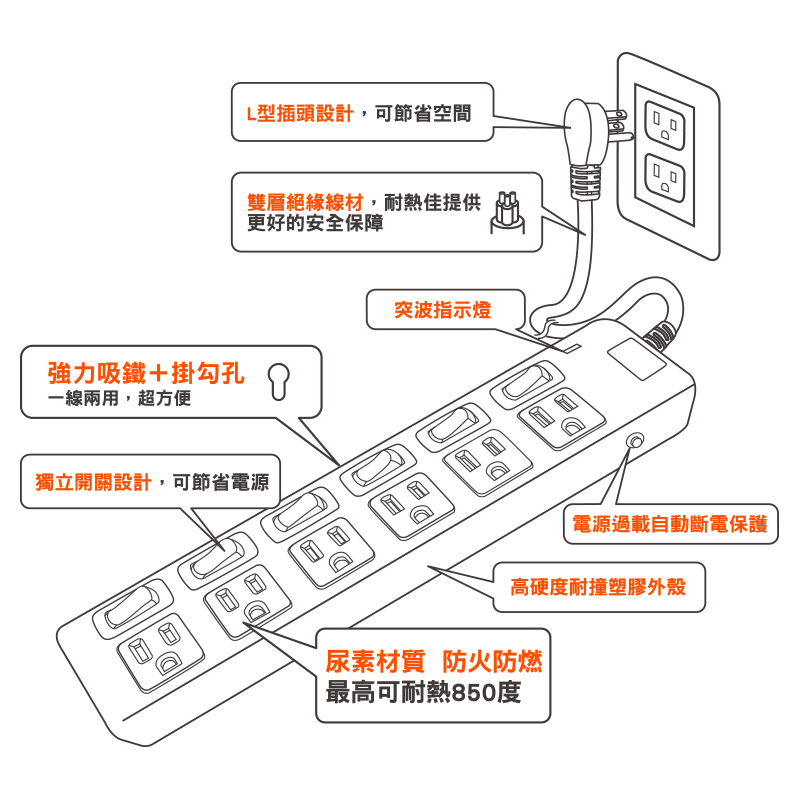 L型插頭設計，可節省空間

雙層絕緣線材，耐熱佳提供更好的安全保障

突波指示燈

強力吸鐵＋掛勾孔
一線兩用，超方便

獨立開關設計，可節省電源

電源過載自動斷電保護

高硬度耐撞塑膠外殼

尿素材質 防火防燃
最高可耐熱850度