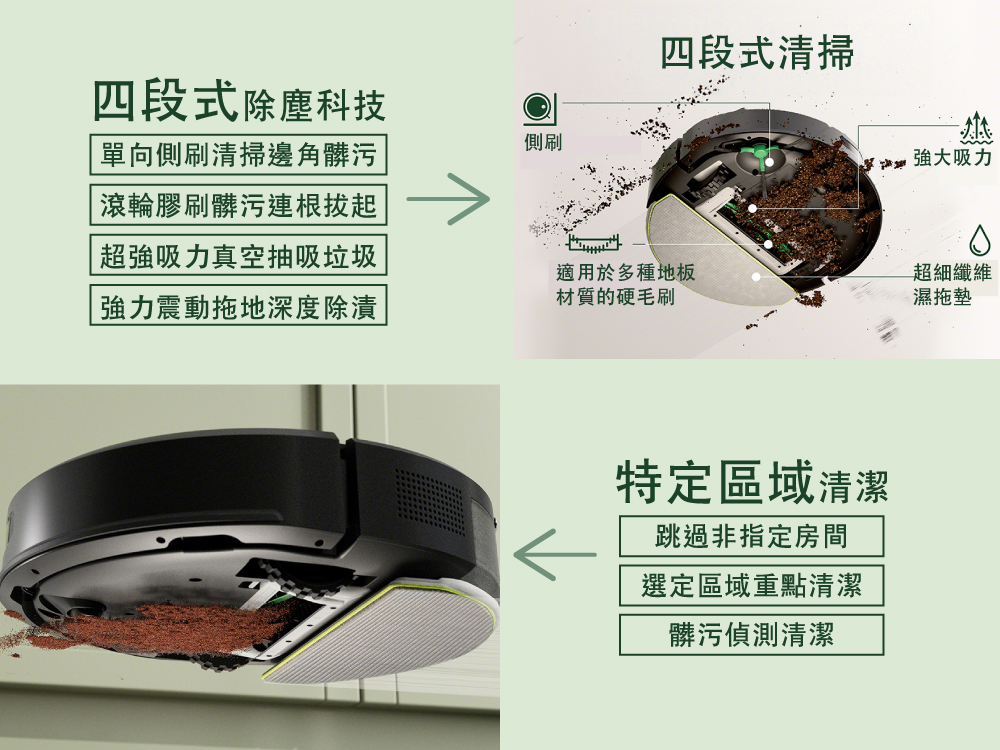 四段式除塵科技

單向側刷清掃邊角髒污

滾輪膠刷髒污連根拔起

超強吸力真空抽吸垃圾

強力震動拖地深度除漬

四段式清掃

側刷

強大吸力

適用於多種地板材質的硬毛刷

超細纖維濕拖墊

特定區域清潔

跳過非指定房間

選定區域重點清潔

髒污偵測清潔