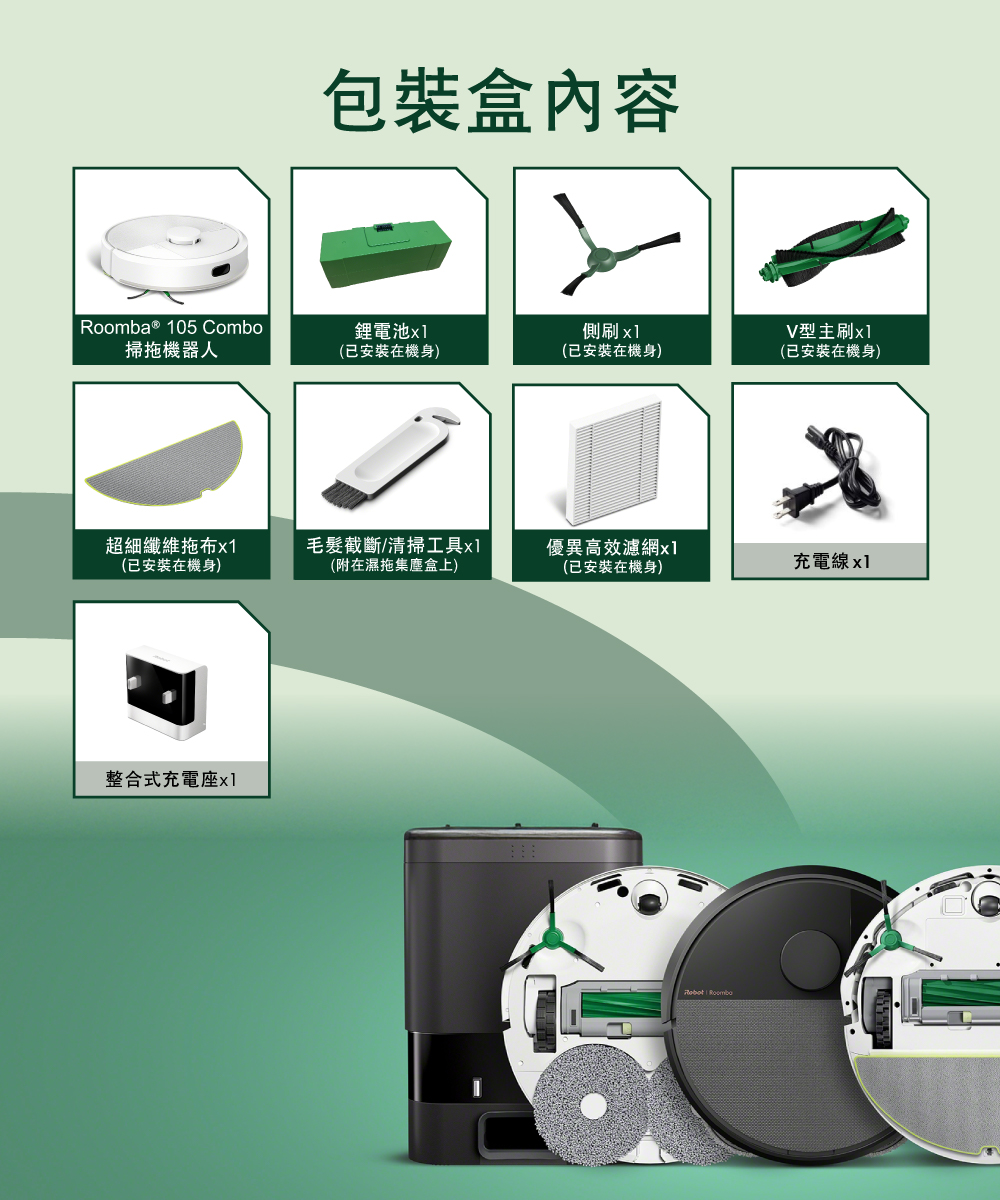 包裝盒內容

Roomba® 105 Combo
掃拖機器人

鋰電池x1
(已安裝在機身)

側刷 x1
(已安裝在機身)

V型主刷x1
(已安裝在機身)

超細纖維拖布x1
(已安裝在機身)

毛髮截斷/清掃工具x1
(附在濕拖集塵盒上)

優異高效濾網x1
(已安裝在機身)

充電線 x1

整合式充電座x1

iRobot | Roomba