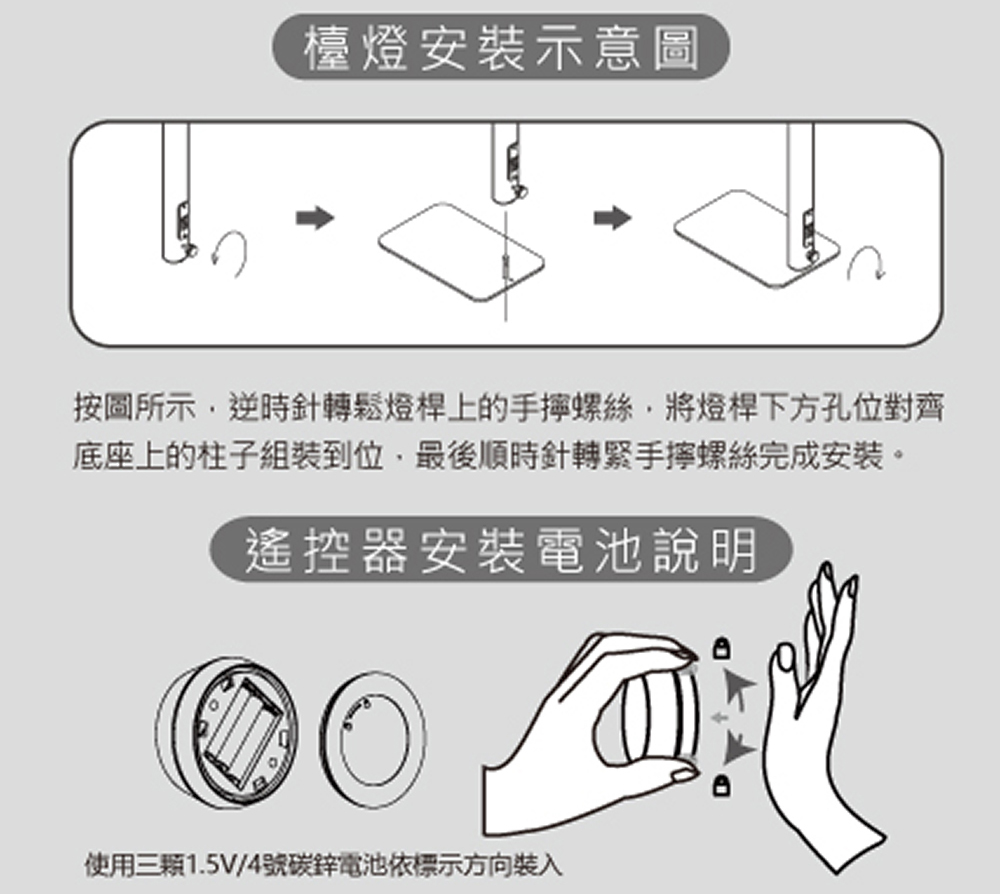 檯燈安裝示意圖

按圖所示，逆時針轉鬆燈桿上的手擰螺絲，將燈桿下方孔位對齊底座上的柱子組裝到位，最後順時針轉緊手擰螺絲完成安裝。

遙控器安裝電池說明

使用三顆1.5V/4號碳鋅電池依標示方向裝入