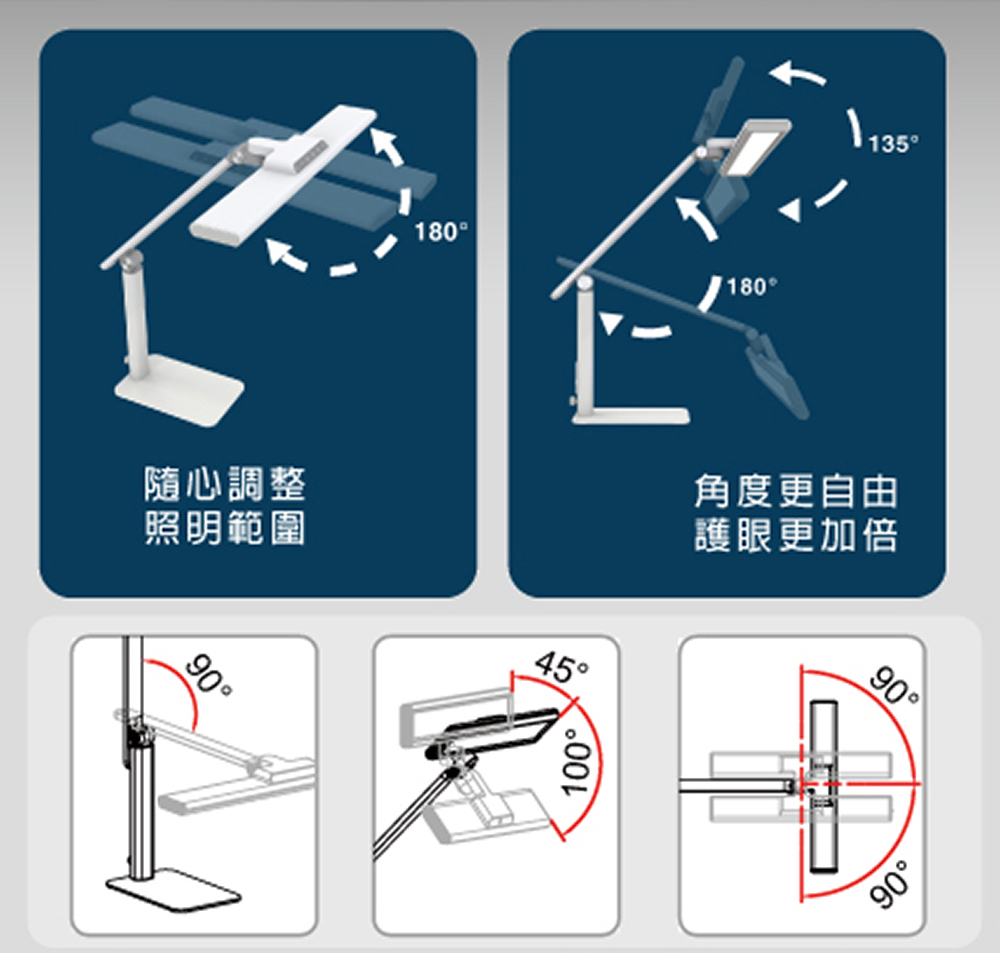 180°

隨心調整
照明範圍

135°

180°

角度更自由
護眼更加倍

90°

45°

100°

90°

90°