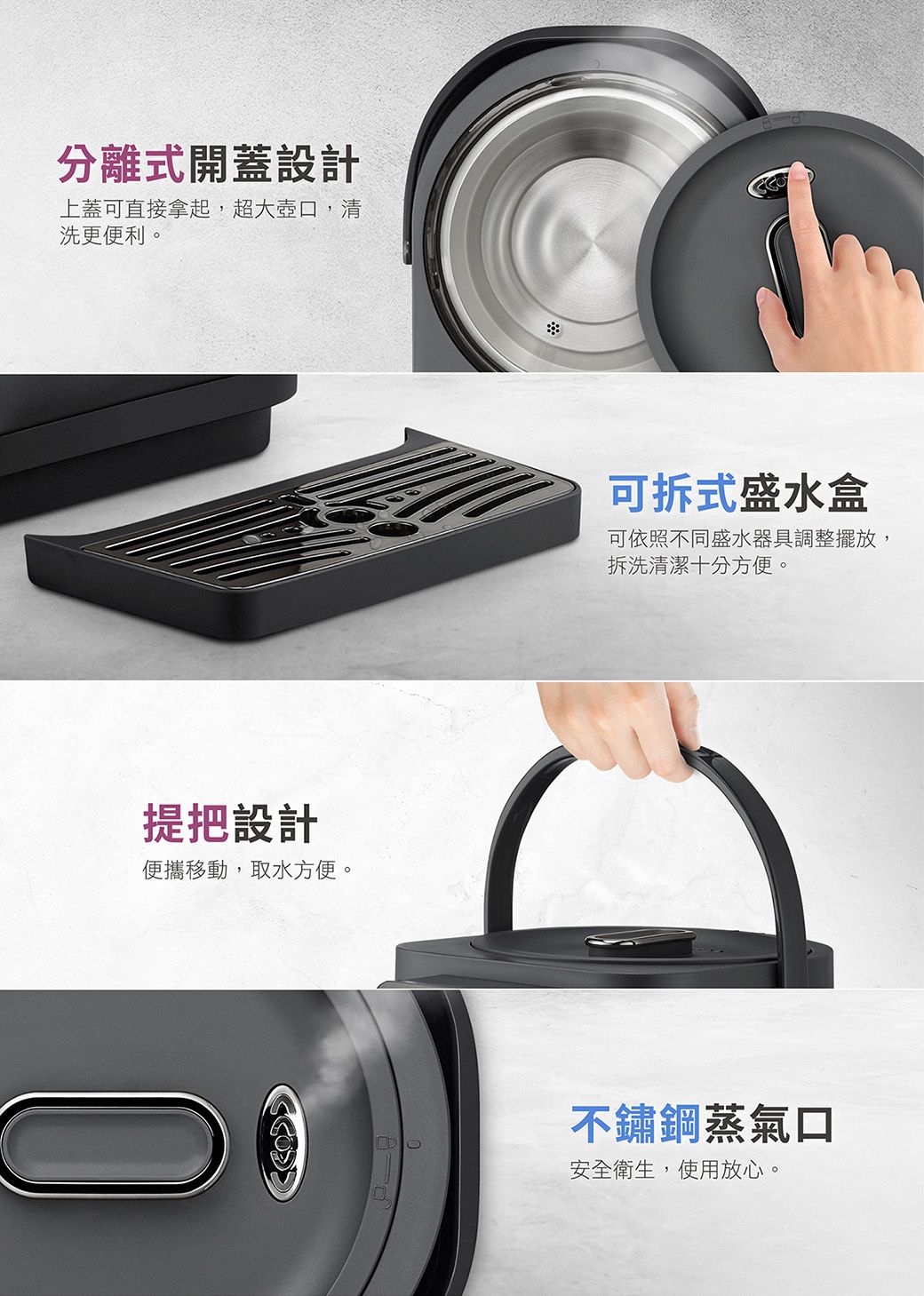 分離式開蓋設計

上蓋可直接拿起，超大壺口，清洗更便利。

可拆式盛水盒

可依照不同盛水器具調整擺放，拆洗清潔十分方便。

提把設計

便攜移動，取水方便。

不鏽鋼蒸氣口

安全衛生，使用放心。