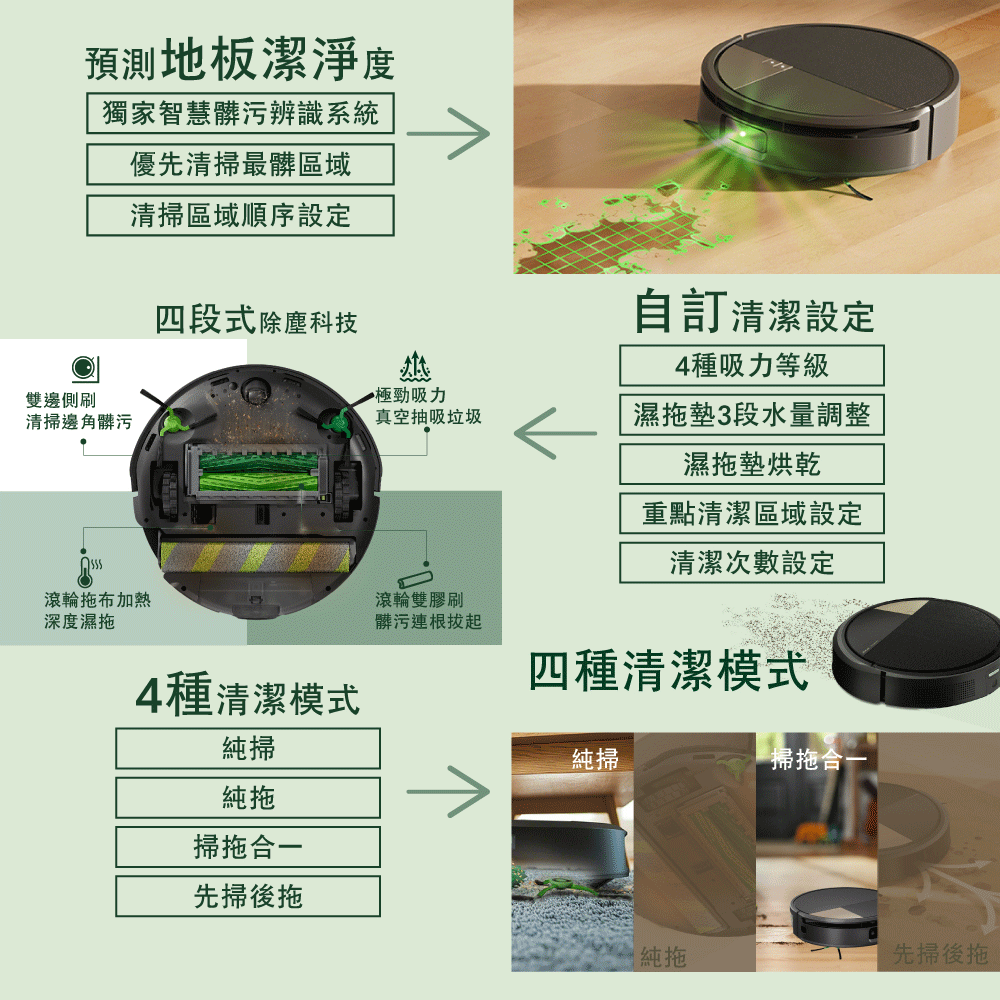 預測地板潔淨度

獨家智慧髒污辨識系統

優先清掃最髒區域

清掃區域順序設定

四段式除塵科技

雙邊側刷
清掃邊角髒污

極勁吸力
真空抽吸垃圾

滾輪拖布加熱
深度濕拖

滾輪雙膠刷
髒污連根拔起

自訂清潔設定

4種吸力等級

濕拖墊3段水量調整

濕拖墊烘乾

重點清潔區域設定

清潔次數設定

四種清潔模式

4種清潔模式

純掃

純拖

掃拖合一

先掃後拖

純掃

掃拖合一

純拖

先掃後拖