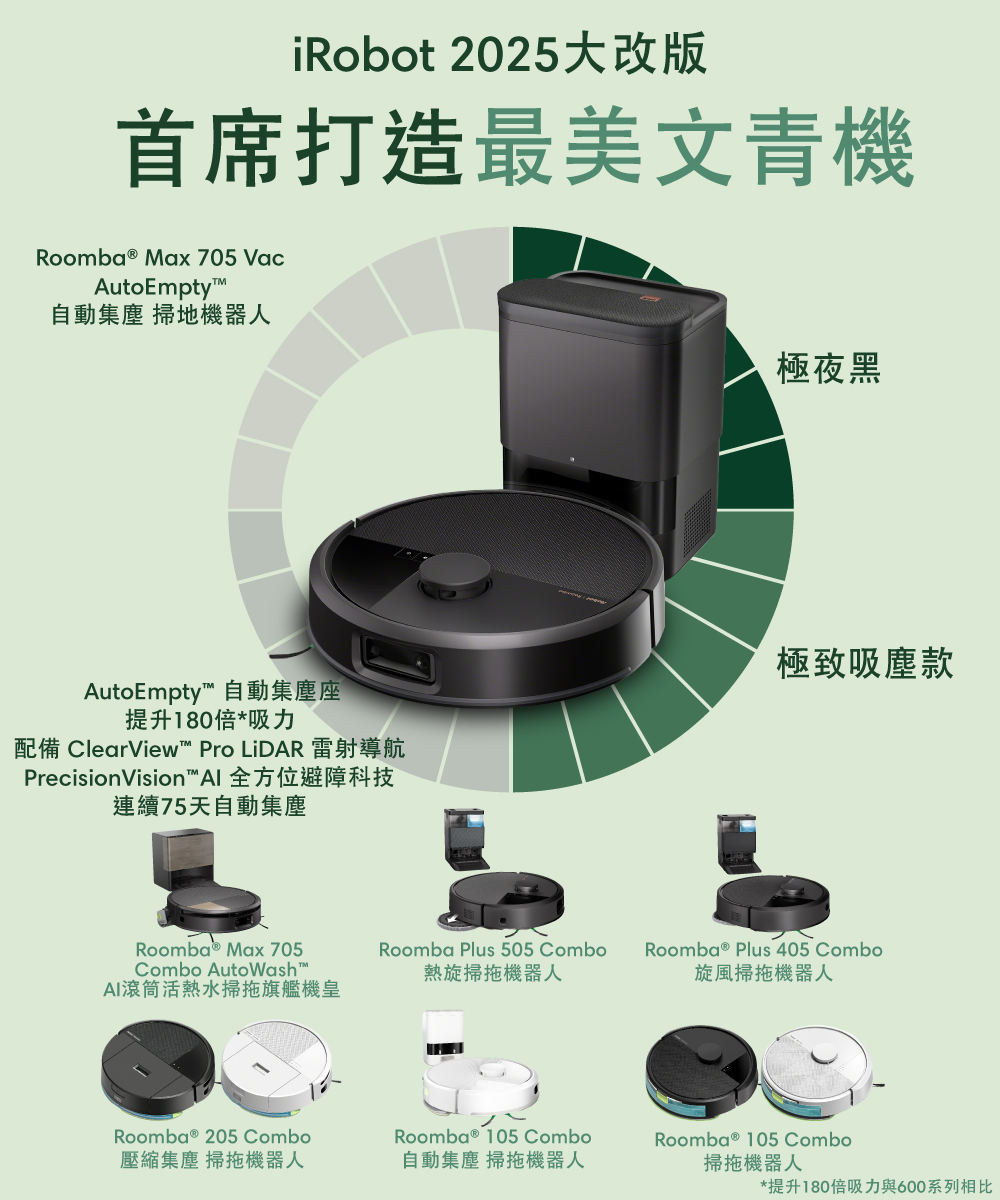 iRobot 2025大改版
首席打造最美文青機

Roomba® Max 705 Vac AutoEmpty™
自動集塵 掃地機器人

極夜黑

極致吸塵款

AutoEmpty™ 自動集塵座
提升180倍*吸力
配備 ClearView™ Pro LiDAR 雷射導航
PrecisionVision™AI 全方位避障科技
連續75天自動集塵

Roomba® Max 705 Combo AutoWash™
AI滾筒活熱水掃拖旗艦機皇

Roomba Plus 505 Combo
熱旋掃拖機器人

Roomba® Plus 405 Combo
旋風掃拖機器人

Roomba® 205 Combo
壓縮集塵 掃拖機器人

Roomba® 105 Combo
自動集塵 掃拖機器人

Roomba® 105 Combo
掃拖機器人

*提升180倍吸力與600系列相比