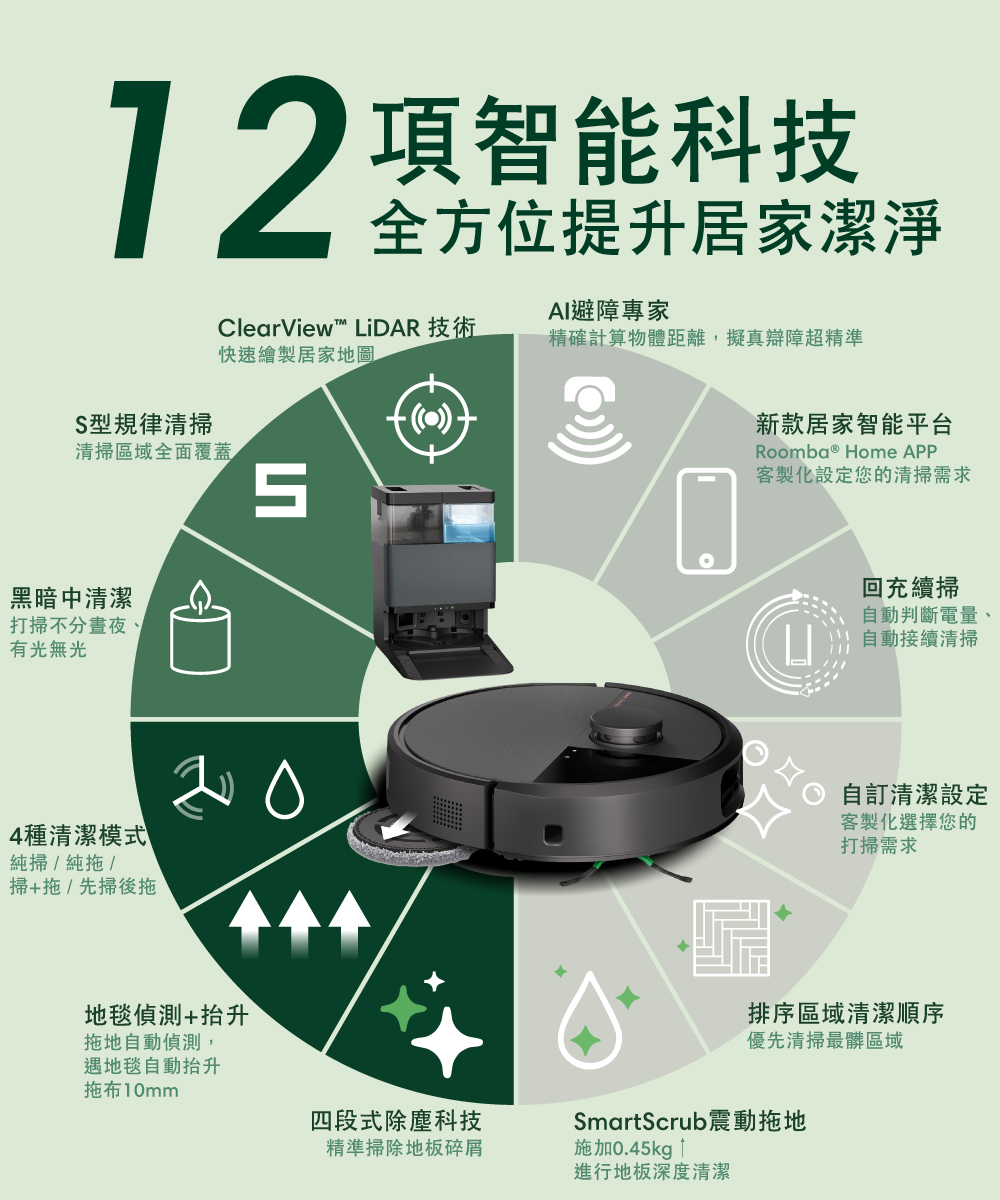 12 項智能科技
全方位提升居家潔淨

ClearView™ LiDAR 技術
快速繪製居家地圖

AI避障專家
精確計算物體距離，擬真辯障超精準

S型規律清掃
清掃區域全面覆蓋

新款居家智能平台
Roomba® Home APP
客製化設定您的清掃需求

黑暗中清潔
打掃不分晝夜、有光無光

回充續掃
自動判斷電量、自動接續清掃

4種清潔模式
純掃 / 純拖 / 掃+拖 / 先掃後拖

自訂清潔設定
客製化選擇您的打掃需求

地毯偵測+抬升
拖地自動偵測，遇地毯自動抬升拖布10mm

排序區域清潔順序
優先清掃最髒區域

四段式除塵科技
精準掃除地板碎屑

SmartScrub震動拖地
施加0.45kg ↑
進行地板深度清潔