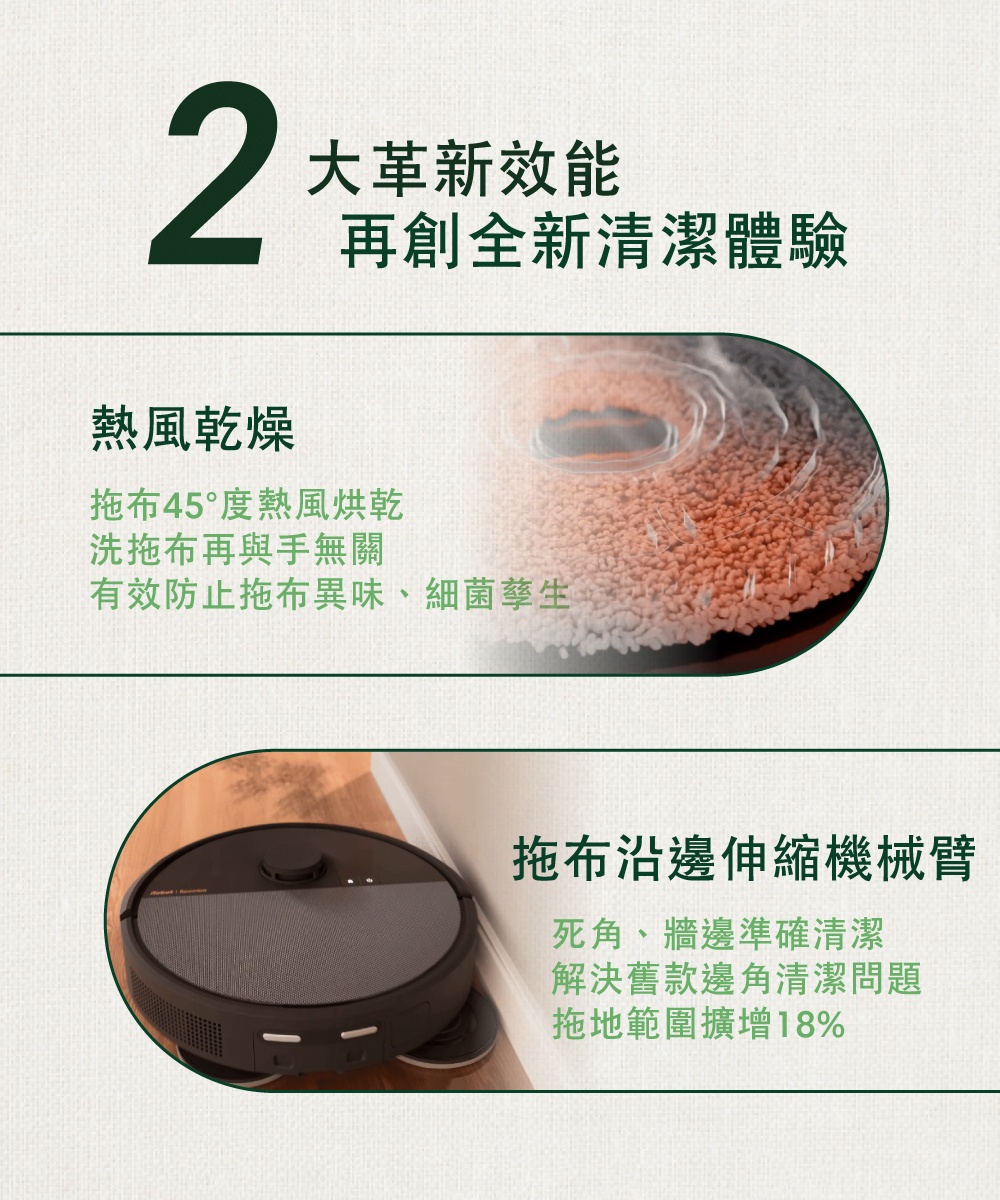 2 大革新效能
再創全新清潔體驗

熱風乾燥

拖布45°度熱風烘乾
洗拖布再與手無關
有效防止拖布異味、細菌孳生

拖布沿邊伸縮機械臂

死角、牆邊準確清潔
解決舊款邊角清潔問題
拖地範圍擴增18%