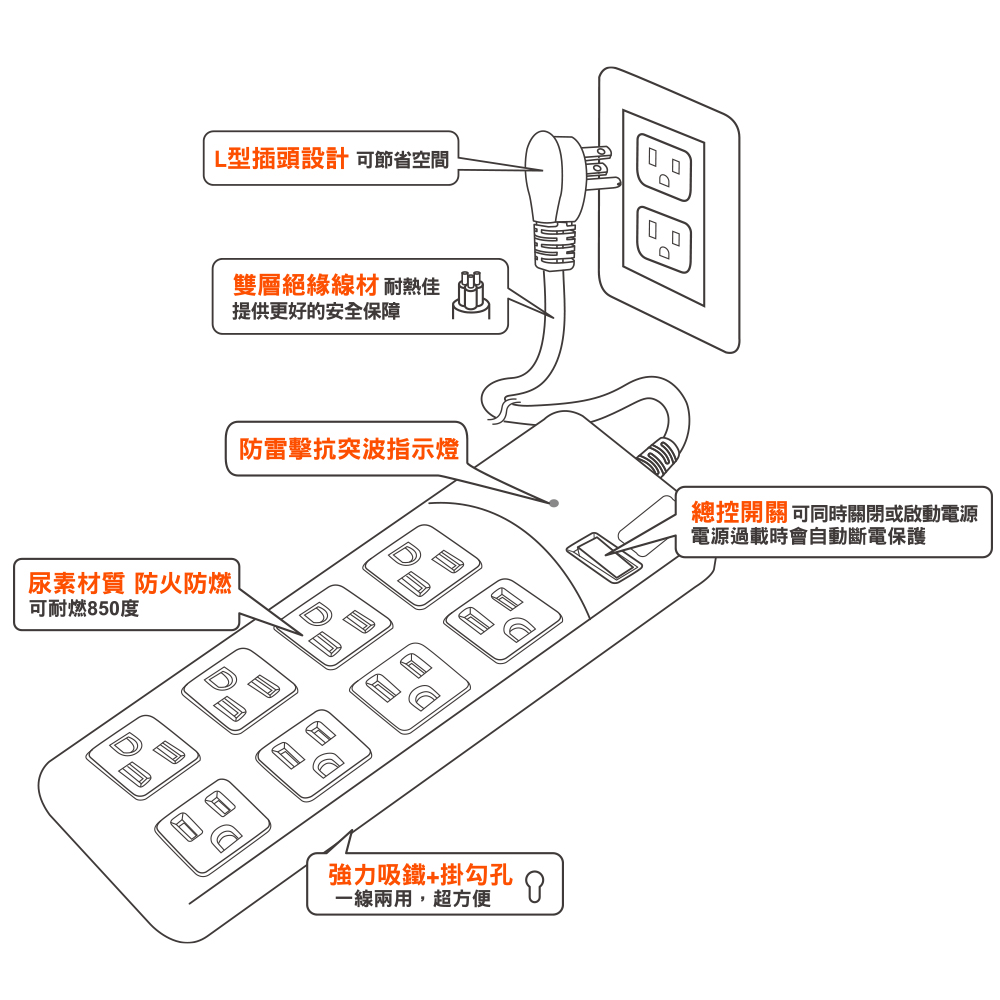 L型插頭設計 可節省空間

雙層絕緣線材 耐熱佳
提供更好的安全保障

防雷擊抗突波指示燈

總控開關 可同時關閉或啟動電源
電源過載時會自動斷電保護

尿素材質 防火防燃
可耐燃850度

強力吸鐵+掛勾孔
一線兩用，超方便