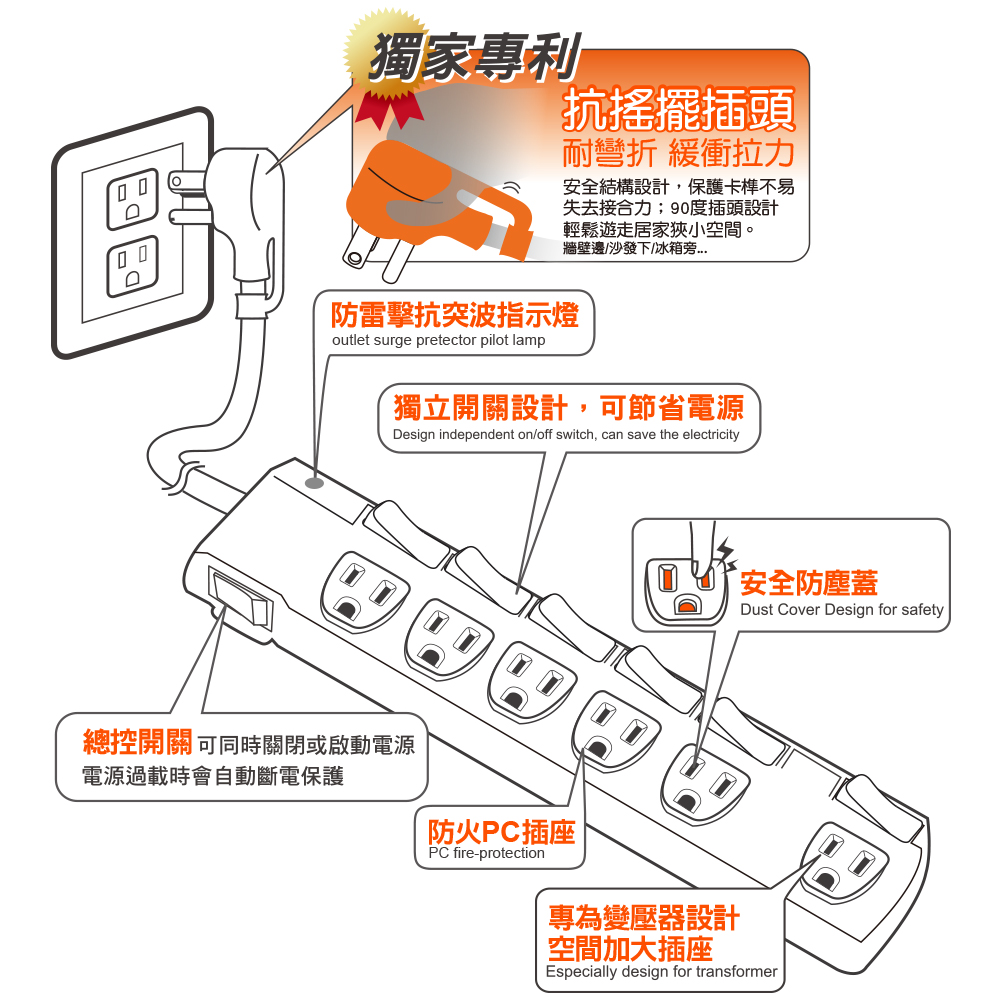 獨家專利

抗搖擺插頭
耐彎折 緩衝拉力

安全結構設計，保護卡榫不易失去接合力；90度插頭設計輕鬆遊走居家狹小空間。
牆壁邊/沙發下/冰箱旁...

防雷擊抗突波指示燈
outlet surge pretector pilot lamp

獨立開關設計，可節省電源
Design independent on/off switch, can save the electricity

安全防塵蓋
Dust Cover Design for safety

總控開關 可同時關閉或啟動電源
電源過載時會自動斷電保護

防火PC插座
PC fire-protection

專為變壓器設計
空間加大插座
Especially design for transformer