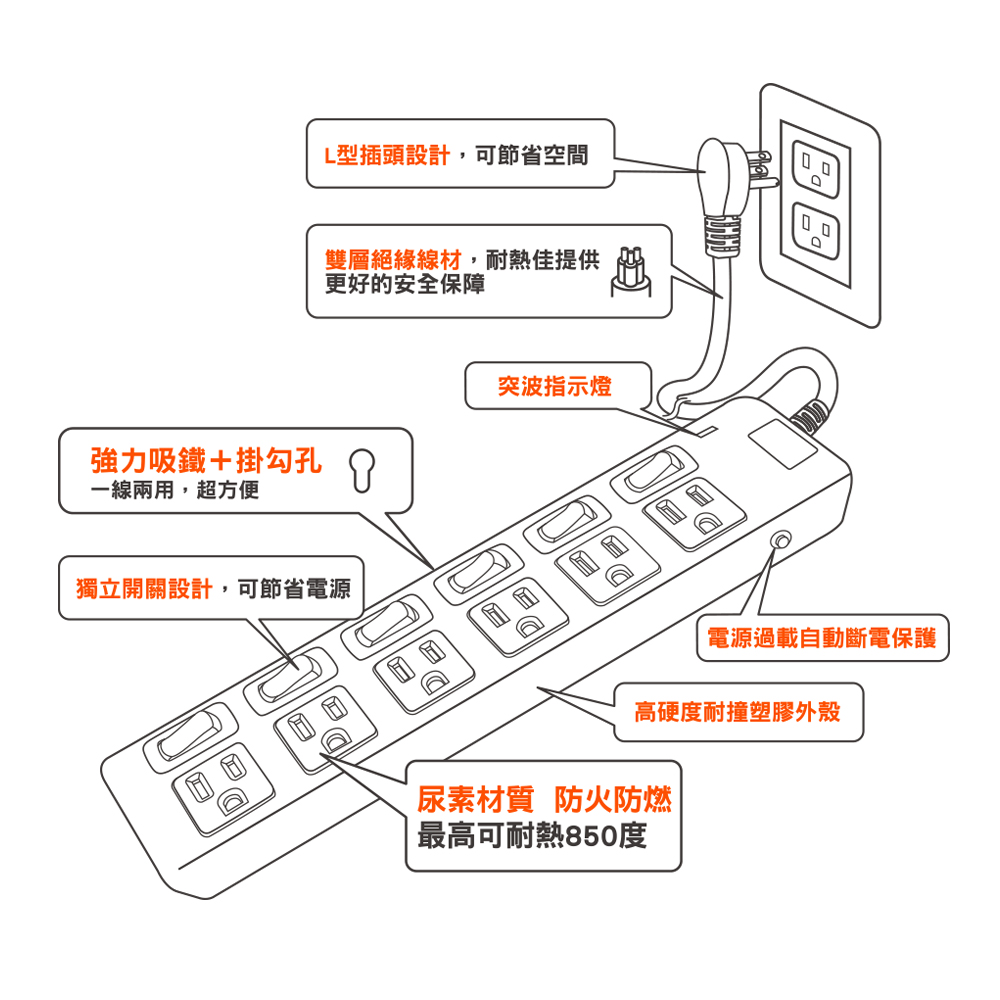 L型插頭設計，可節省空間

雙層絕緣線材，耐熱佳提供更好的安全保障

突波指示燈

強力吸鐵＋掛勾孔
一線兩用，超方便

獨立開關設計，可節省電源

電源過載自動斷電保護

高硬度耐撞塑膠外殼

尿素材質 防火防燃
最高可耐熱850度