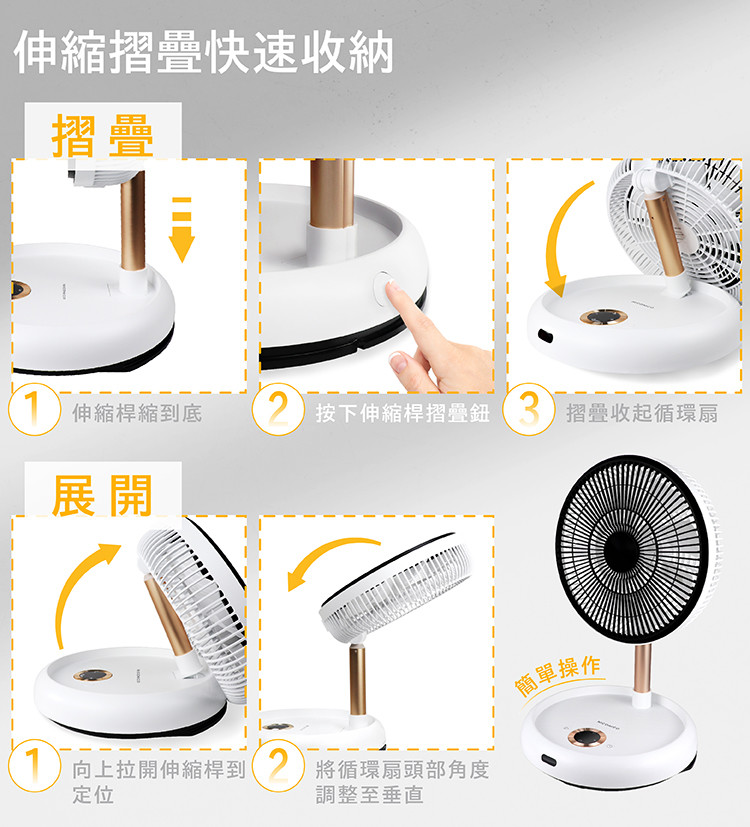 伸縮摺疊快速收納

摺疊

1 伸縮桿縮到底

2 按下伸縮桿摺疊鈕

3 摺疊收起循環扇

展開

1 向上拉開伸縮桿到定位

2 將循環扇頭部角度調整至垂直

簡單操作