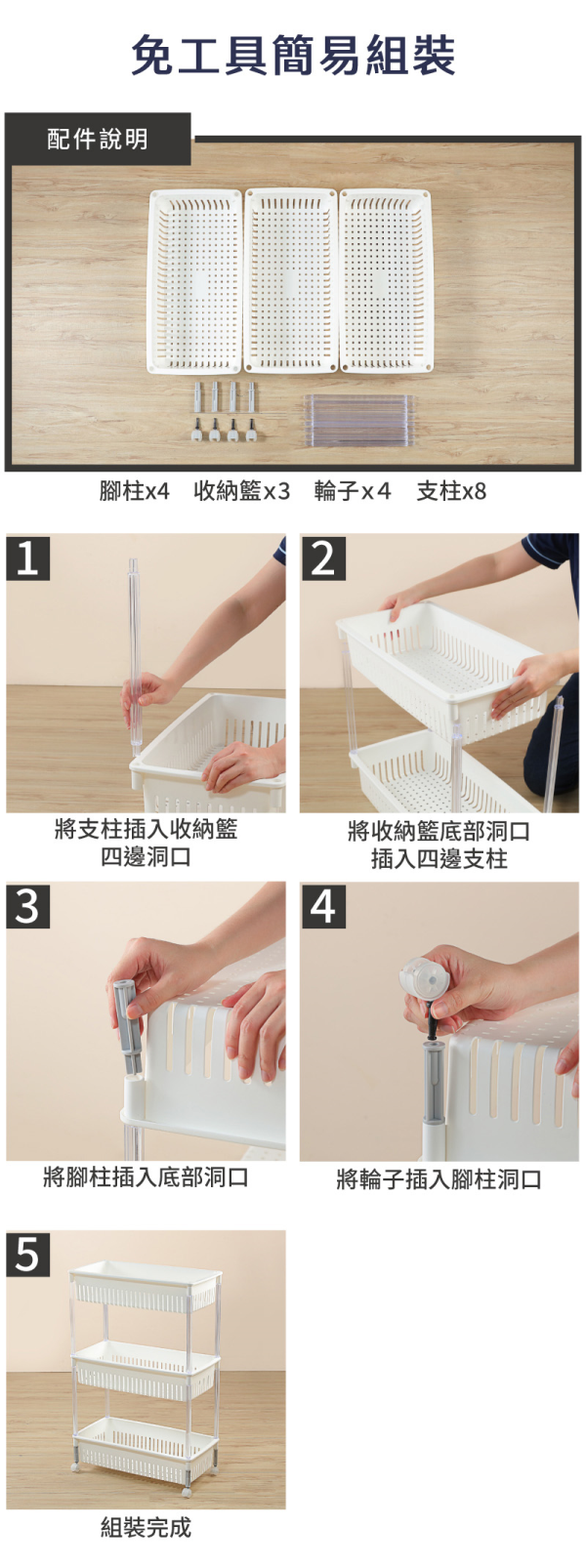 免工具簡易組裝

配件說明

腳柱x4　收納籃x3　輪子x4　支柱x8

1

將支柱插入收納籃四邊洞口

2

將收納籃底部洞口插入四邊支柱

3

將腳柱插入底部洞口

4

將輪子插入腳柱洞口

5

組裝完成