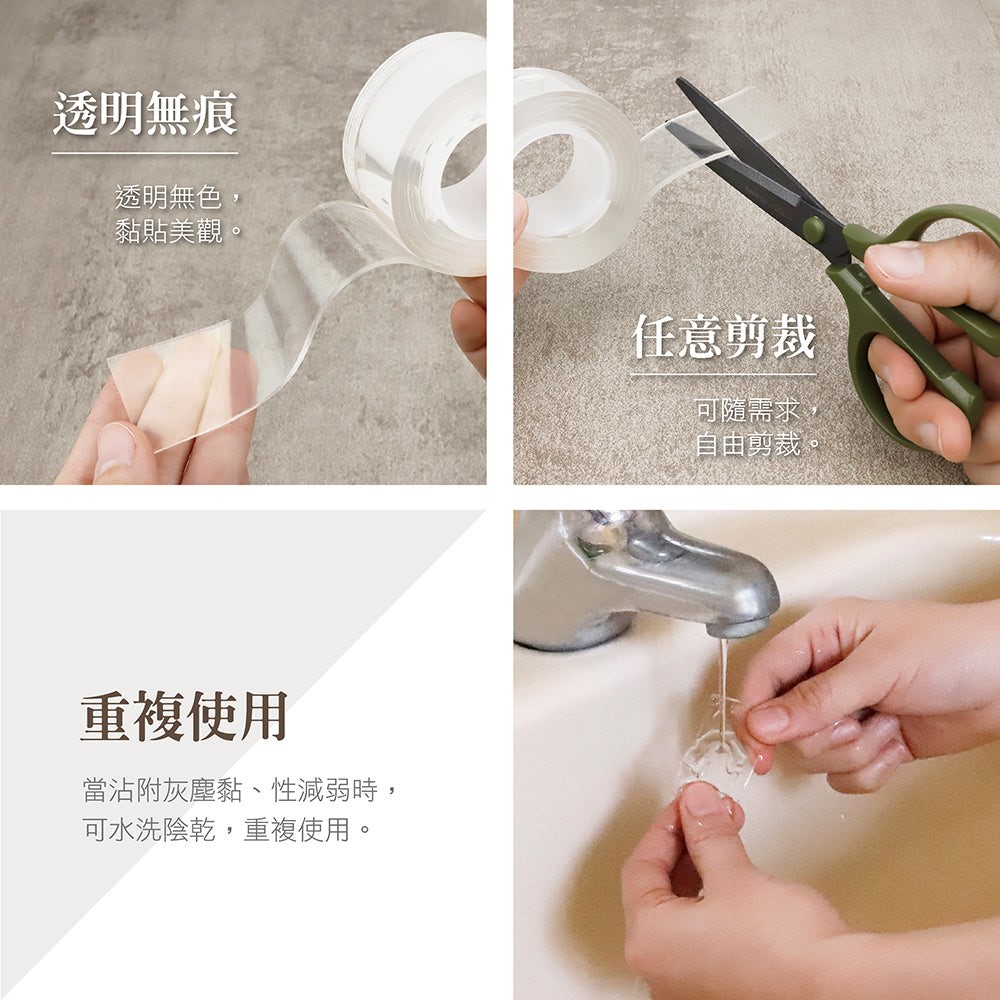 透明無痕

透明無色，
黏貼美觀。

任意剪裁

可隨需求，
自由剪裁。

重複使用

當沾附灰塵黏、性減弱時，
可水洗陰乾，重複使用。