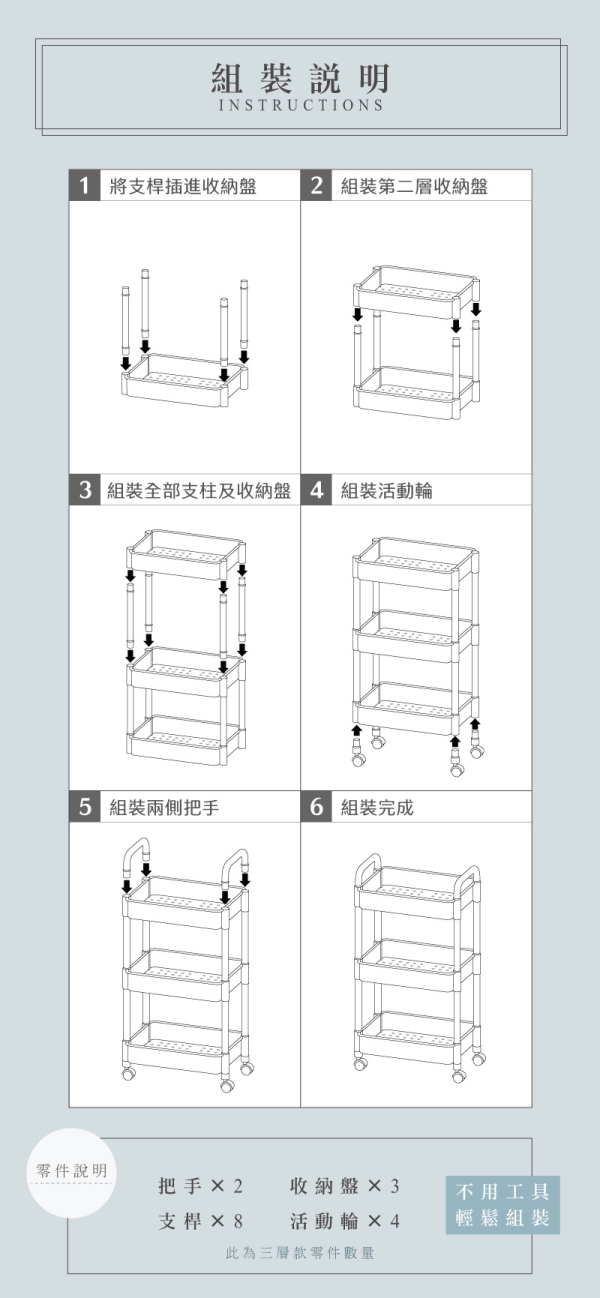 組裝說明
INSTRUCTIONS

1 將支桿插進收納盤

2 組裝第二層收納盤

3 組裝全部支柱及收納盤

4 組裝活動輪

5 組裝兩側把手

6 組裝完成

零件說明

把手 × 2　收納盤 × 3
支桿 × 8　活動輪 × 4

此為三層款零件數量

不用工具
輕鬆組裝